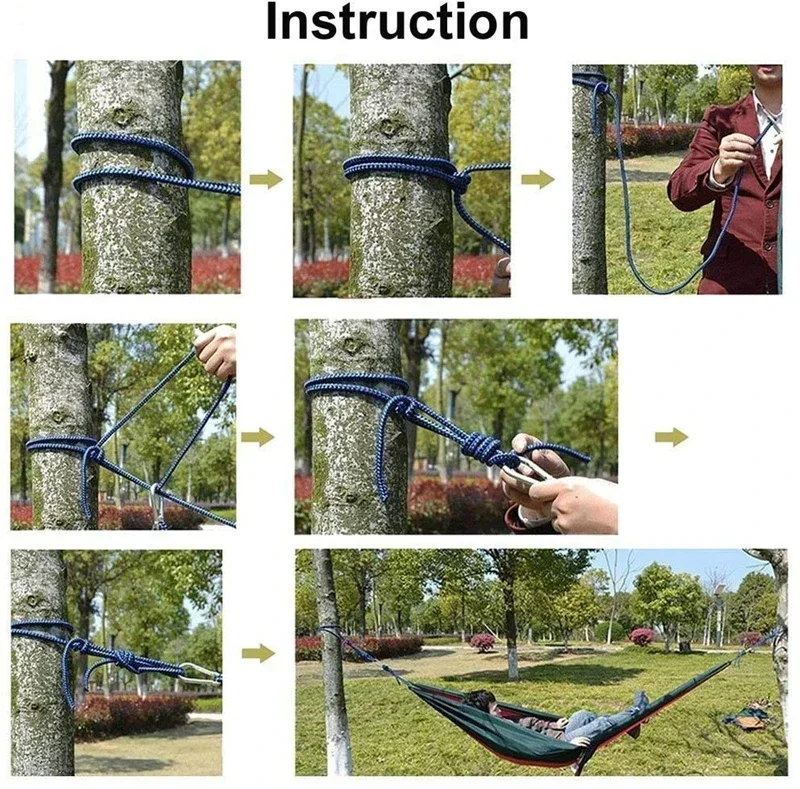 Instruction