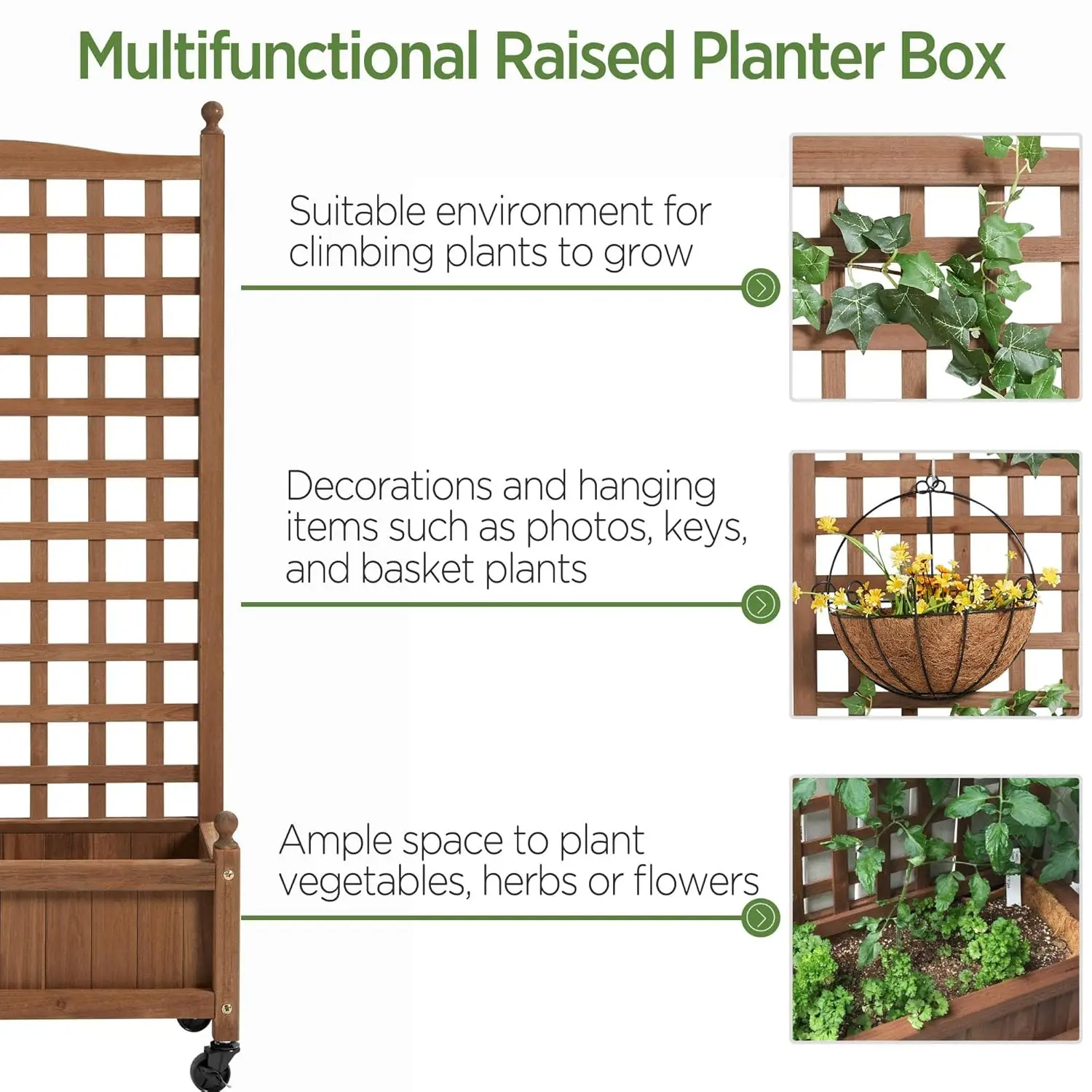 Multifunctional Raised Planter Box

Suitable environment for climbing plants to grow

Decorations and hanging items such as photos, keys, and basket plants

Ample space to plant vegetables, herbs or flowers