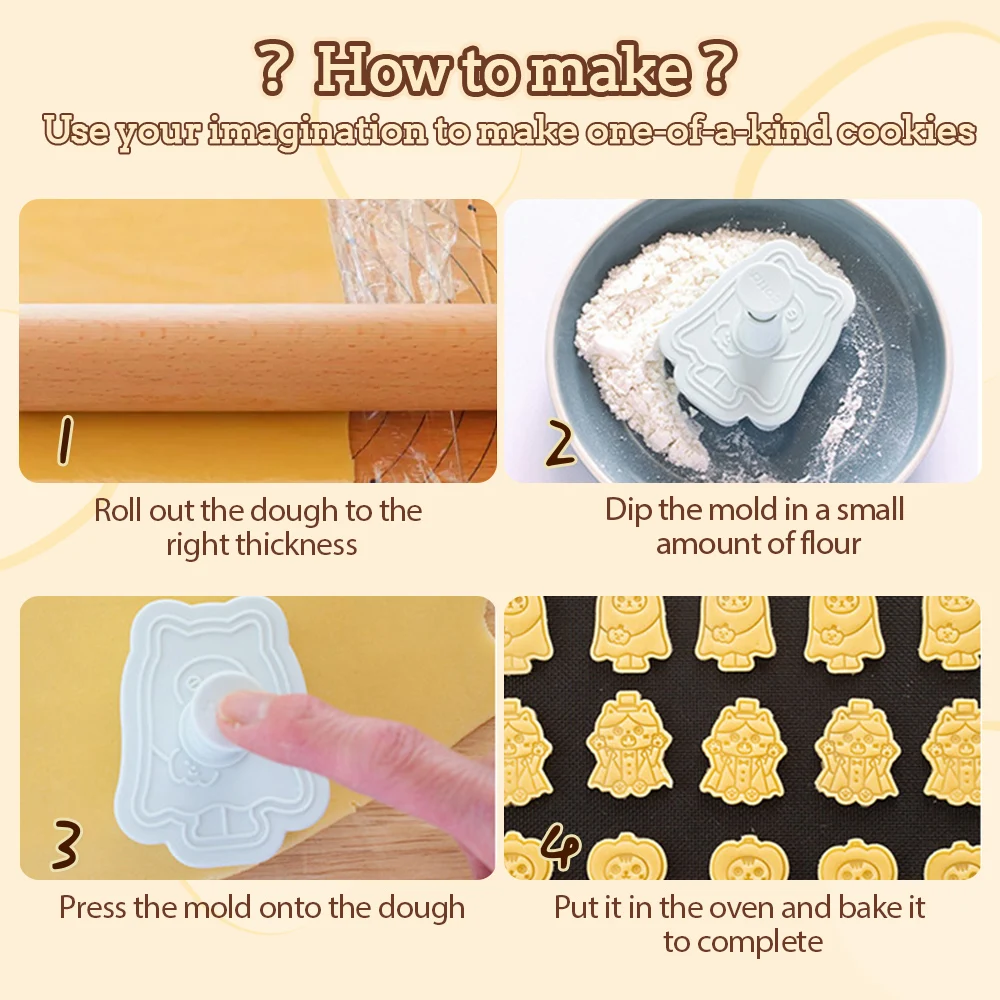 ? How to make ?
Use your imagination to make one-of-a-kind cookies

1
Roll out the dough to the right thickness

2
Dip the mold in a small amount of flour

3
Press the mold onto the dough

4
Put it in the oven and bake it to complete