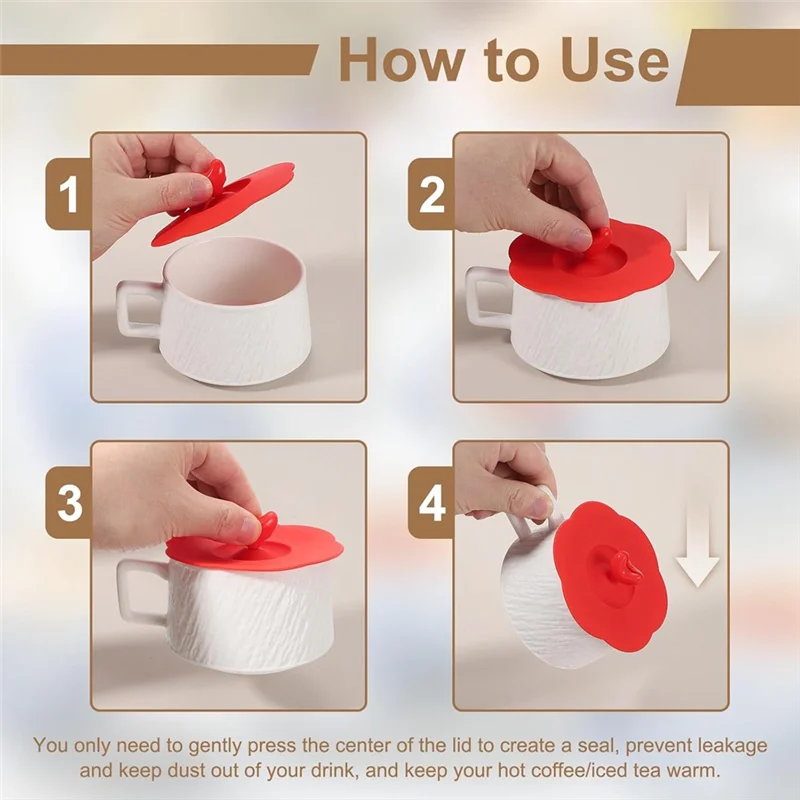 How to Use

1

2

3

4

You only need to gently press the center of the lid to create a seal, prevent leakage and keep dust out of your drink, and keep your hot coffee/iced tea warm.