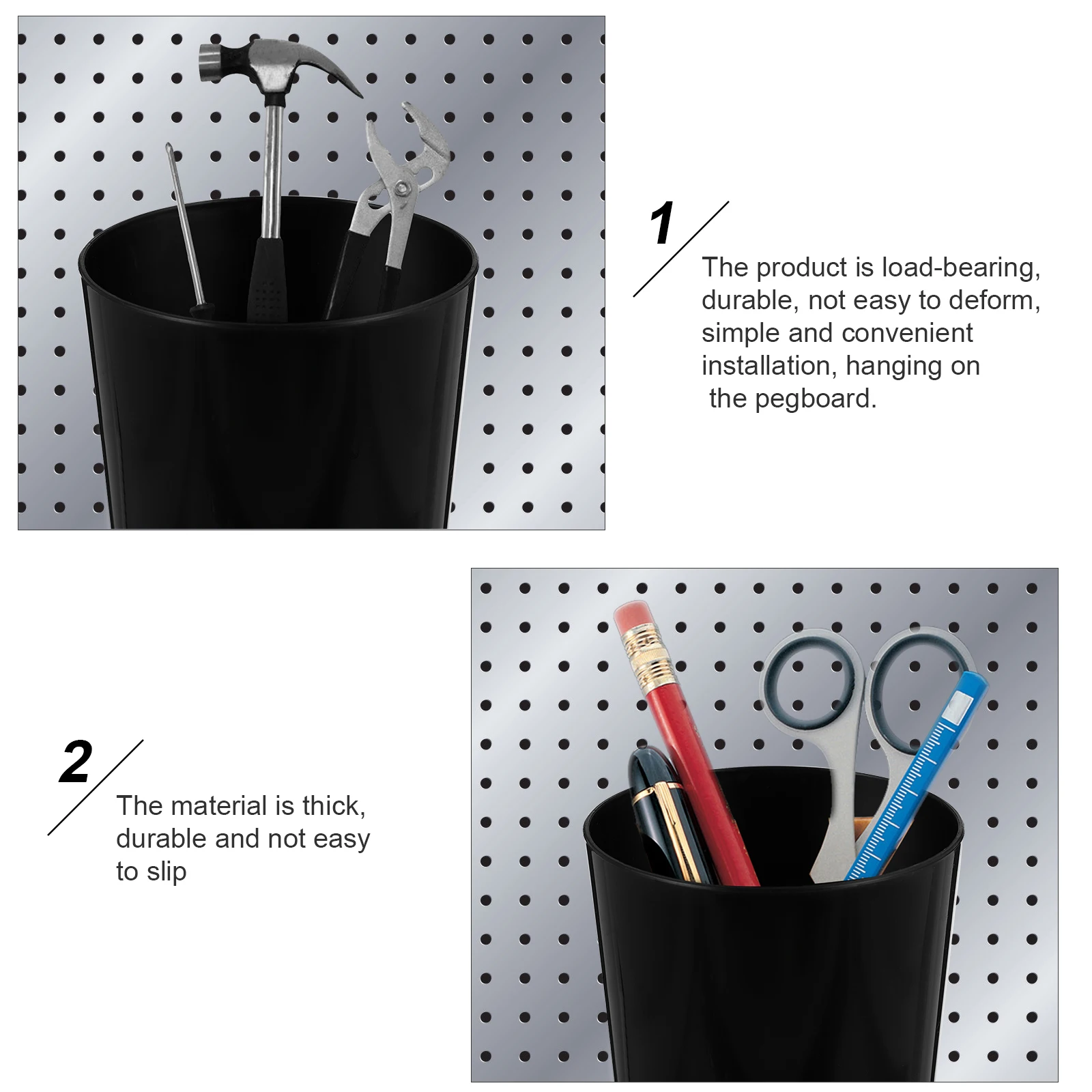 1

The product is load-bearing, durable, not easy to deform, simple and convenient installation, hanging on the pegboard.

2

The material is thick, durable and not easy to slip