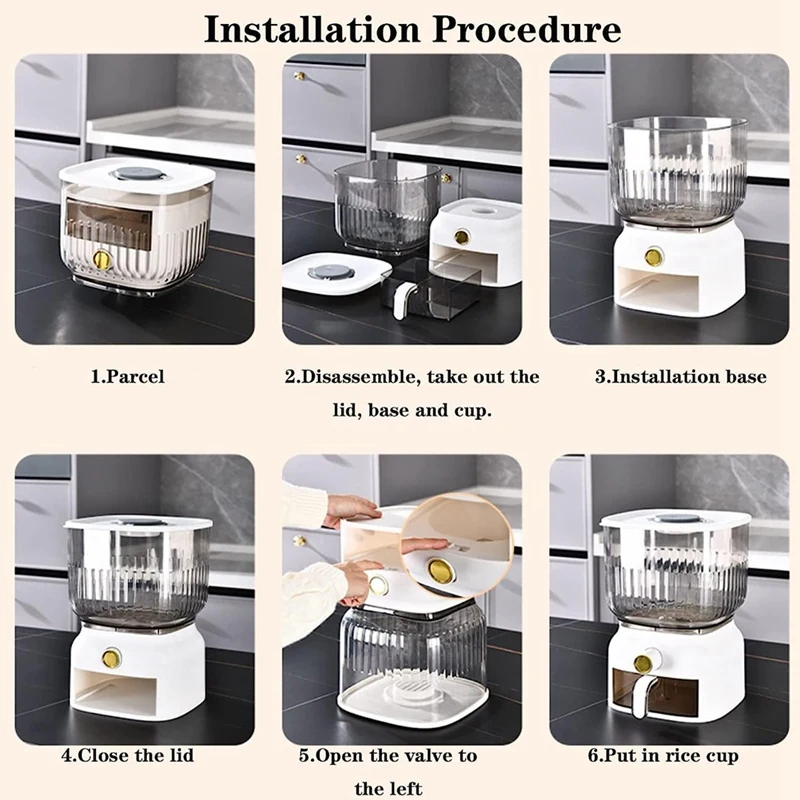 Installation Procedure

1.Parcel

2.Disassemble, take out the lid, base and cup.

3.Installation base

4.Close the lid

5.Open the valve to the left

6.Put in rice cup