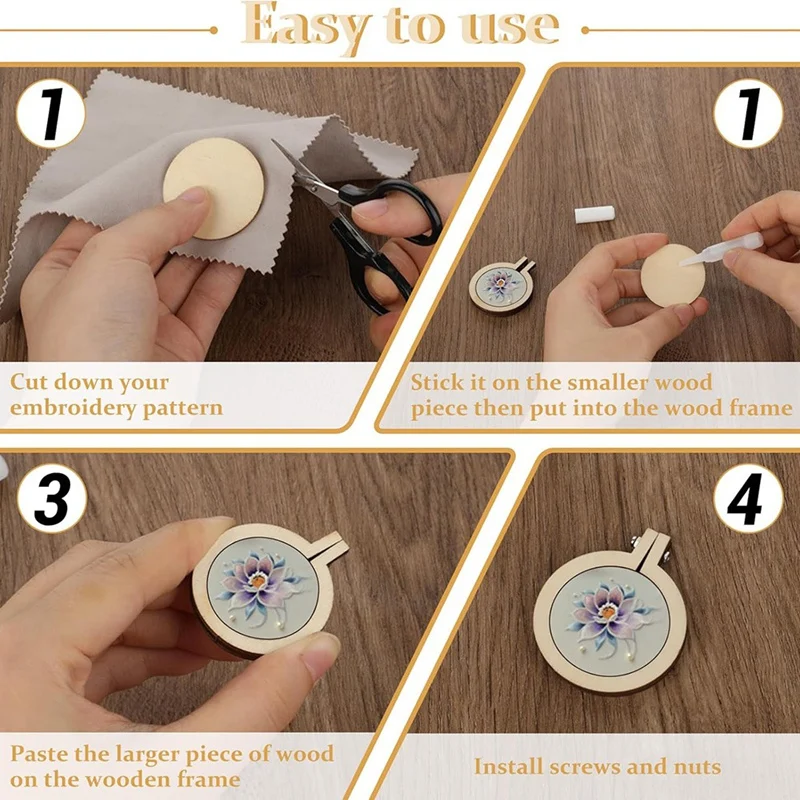 Easy to use

1

Cut down your embroidery pattern

1

Stick it on the smaller wood piece then put into the wood frame

3

Paste the larger piece of wood on the wooden frame

4

Install screws and nuts