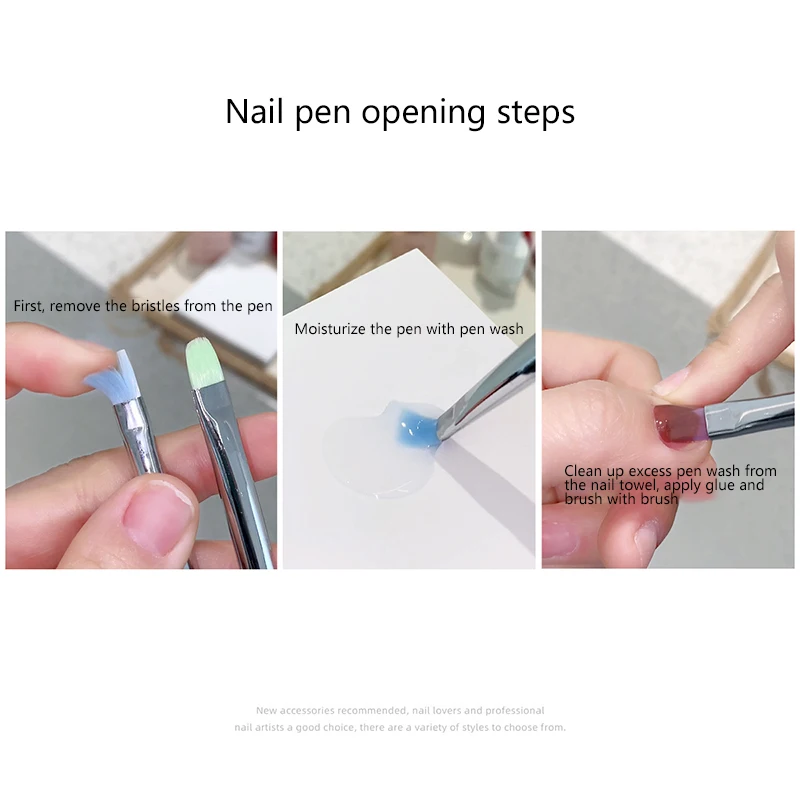 Nail pen opening steps

First, remove the bristles from the pen

Moisturize the pen with pen wash

Clean up excess pen wash from the nail towel, apply glue and brush with brush

New accessories recommended, nail lovers and professional nail artists a good choice, there are a variety of styles to choose from.