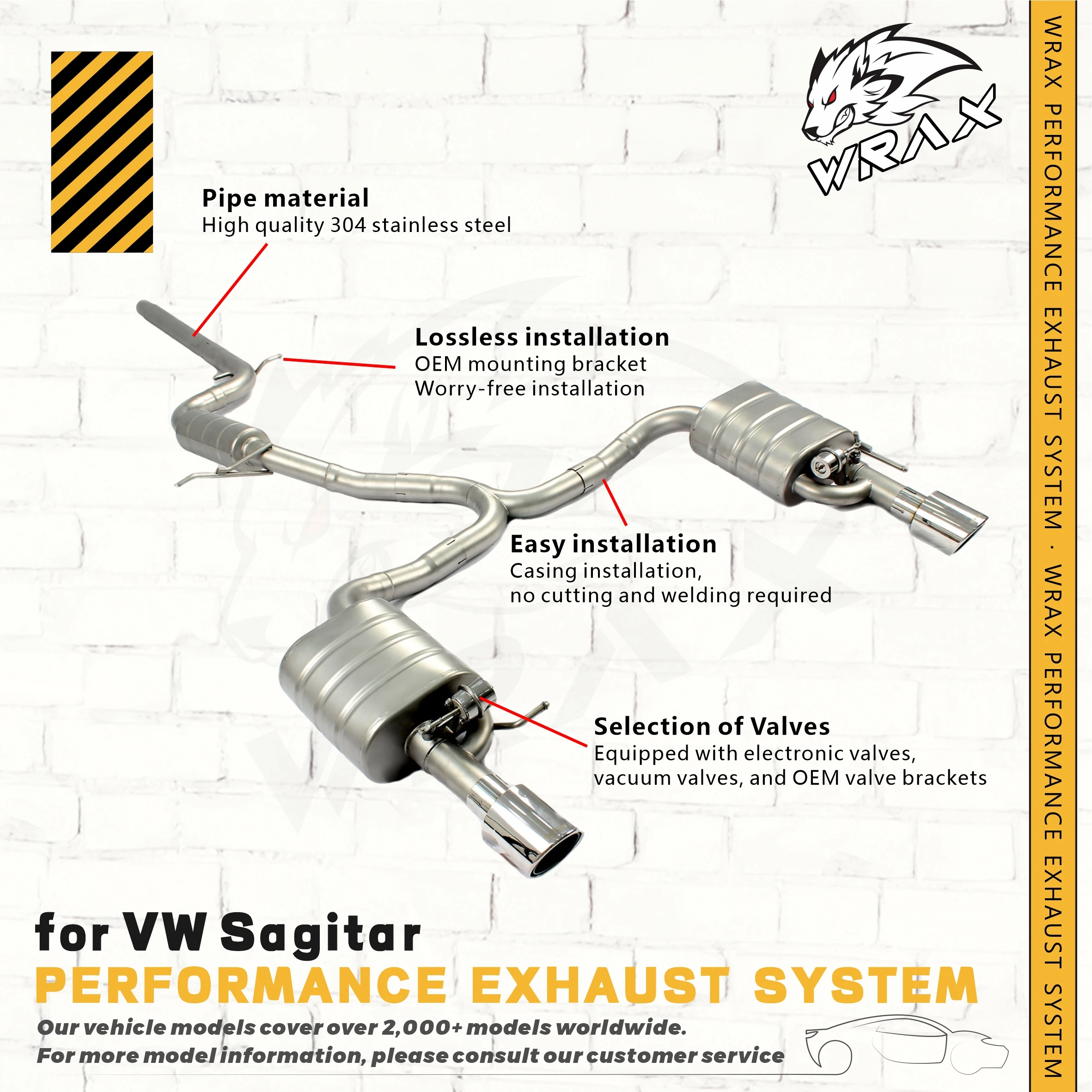 WRAX

Pipe material
High quality 304 stainless steel

Lossless installation
OEM mounting bracket
Worry-free installation

Easy installation
Casing installation,
no cutting and welding required

Selection of Valves
Equipped with electronic valves,
vacuum valves, and OEM valve brackets

for VW Sagitar
PERFORMANCE EXHAUST SYSTEM
Our vehicle models cover over 2,000+ models worldwide.
For more model information, please consult our customer service

WRAX PERFORMANCE EXHAUST SYSTEM · WRAX PERFORMANCE EXHAUST SYSTEM