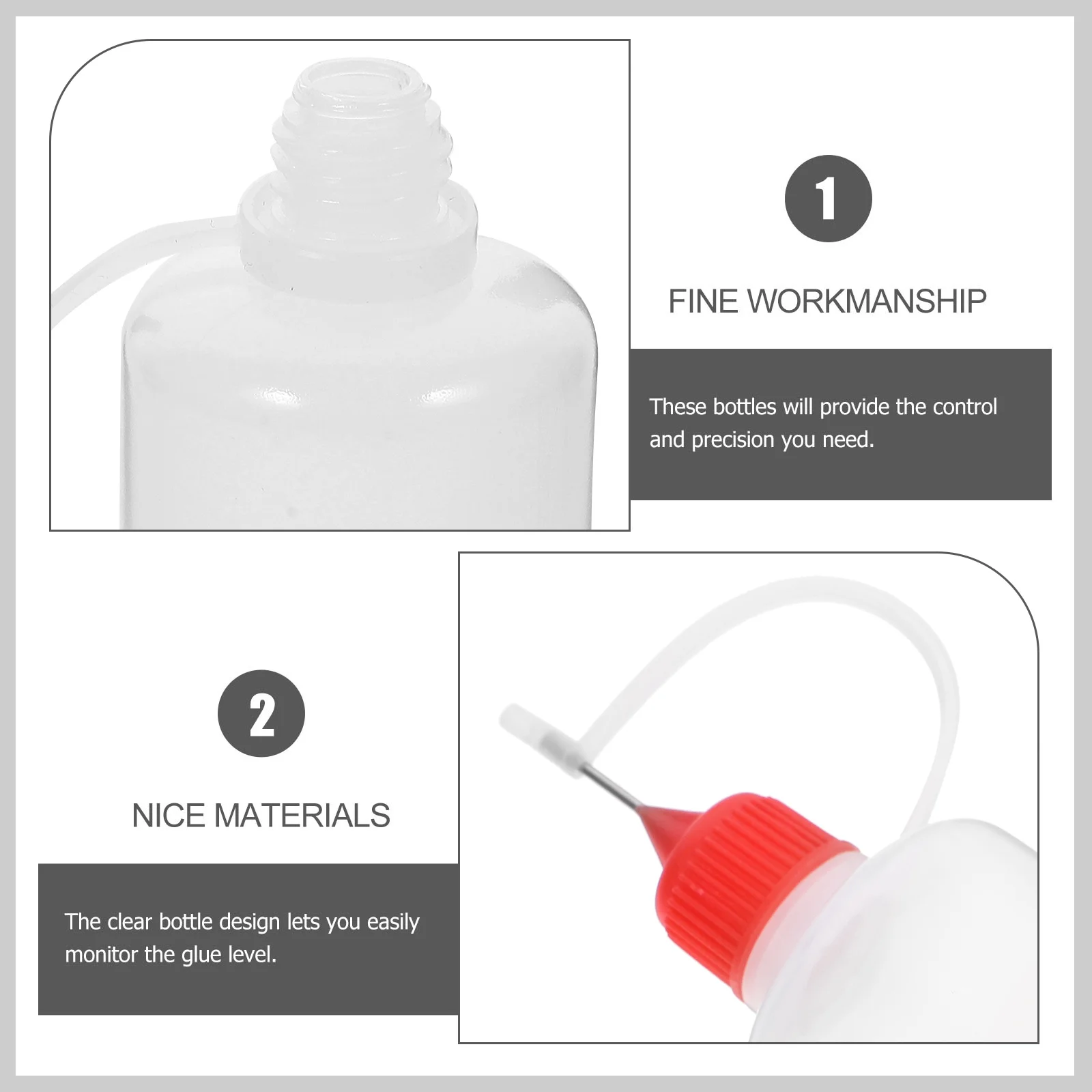 1

FINE WORKMANSHIP

These bottles will provide the control and precision you need.

2

NICE MATERIALS

The clear bottle design lets you easily monitor the glue level.