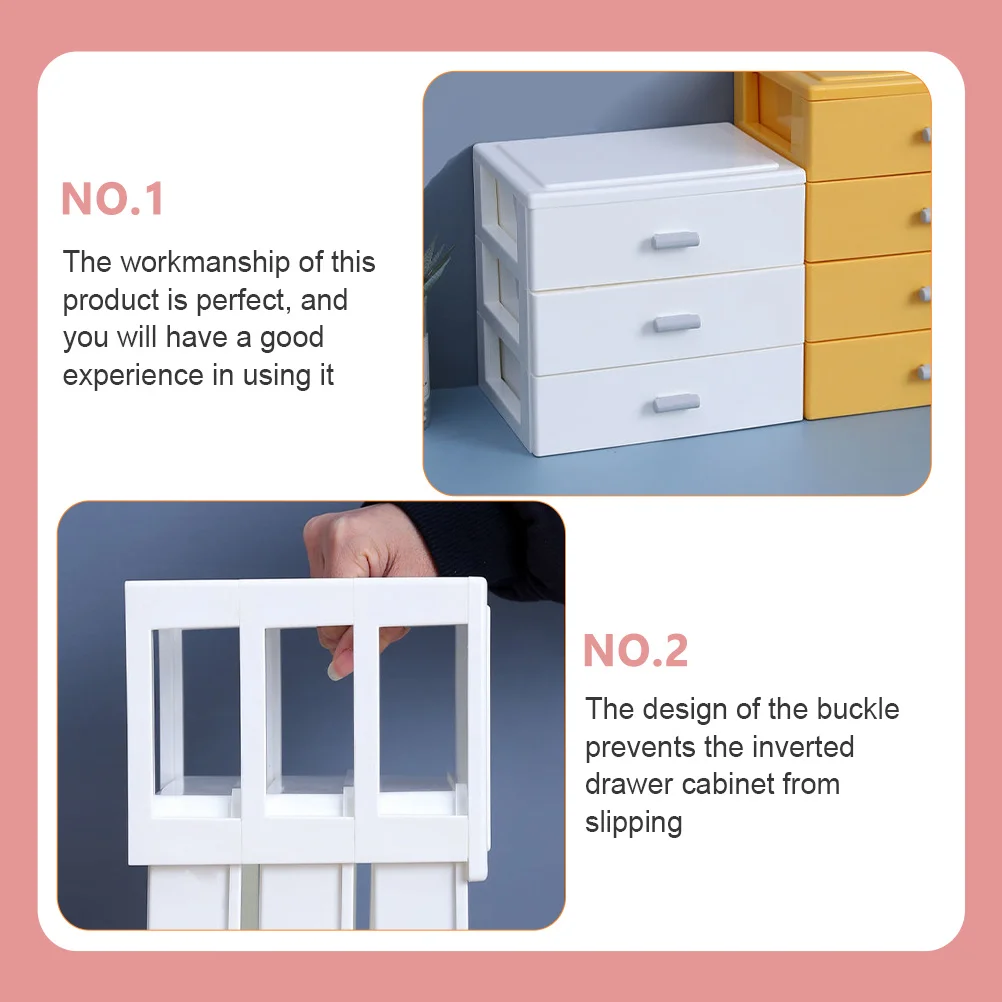 NO.1

The workmanship of this product is perfect, and you will have a good experience in using it

NO.2

The design of the buckle prevents the inverted drawer cabinet from slipping