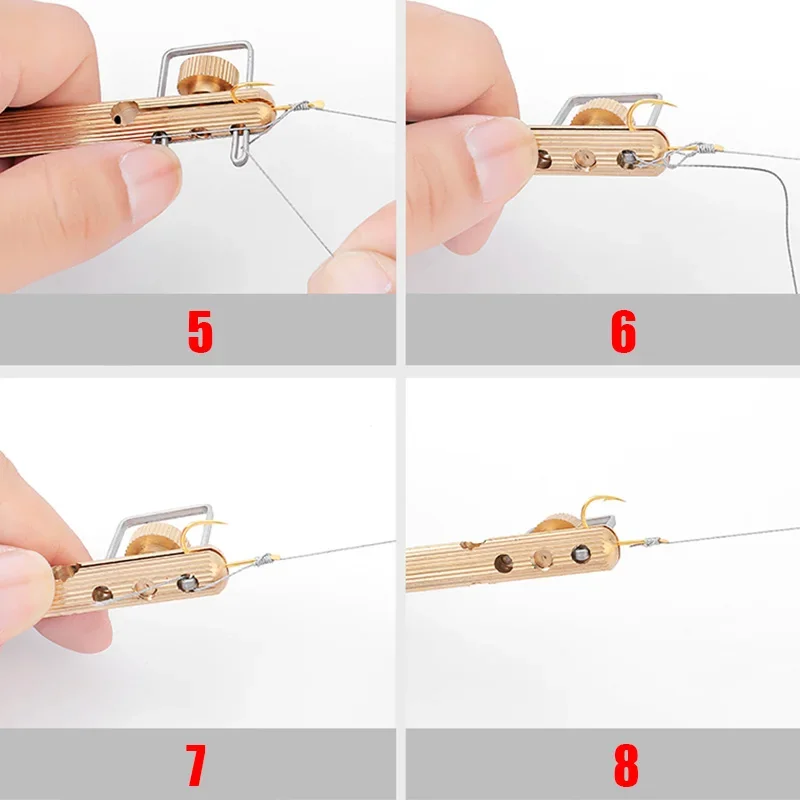 5

6

7

8