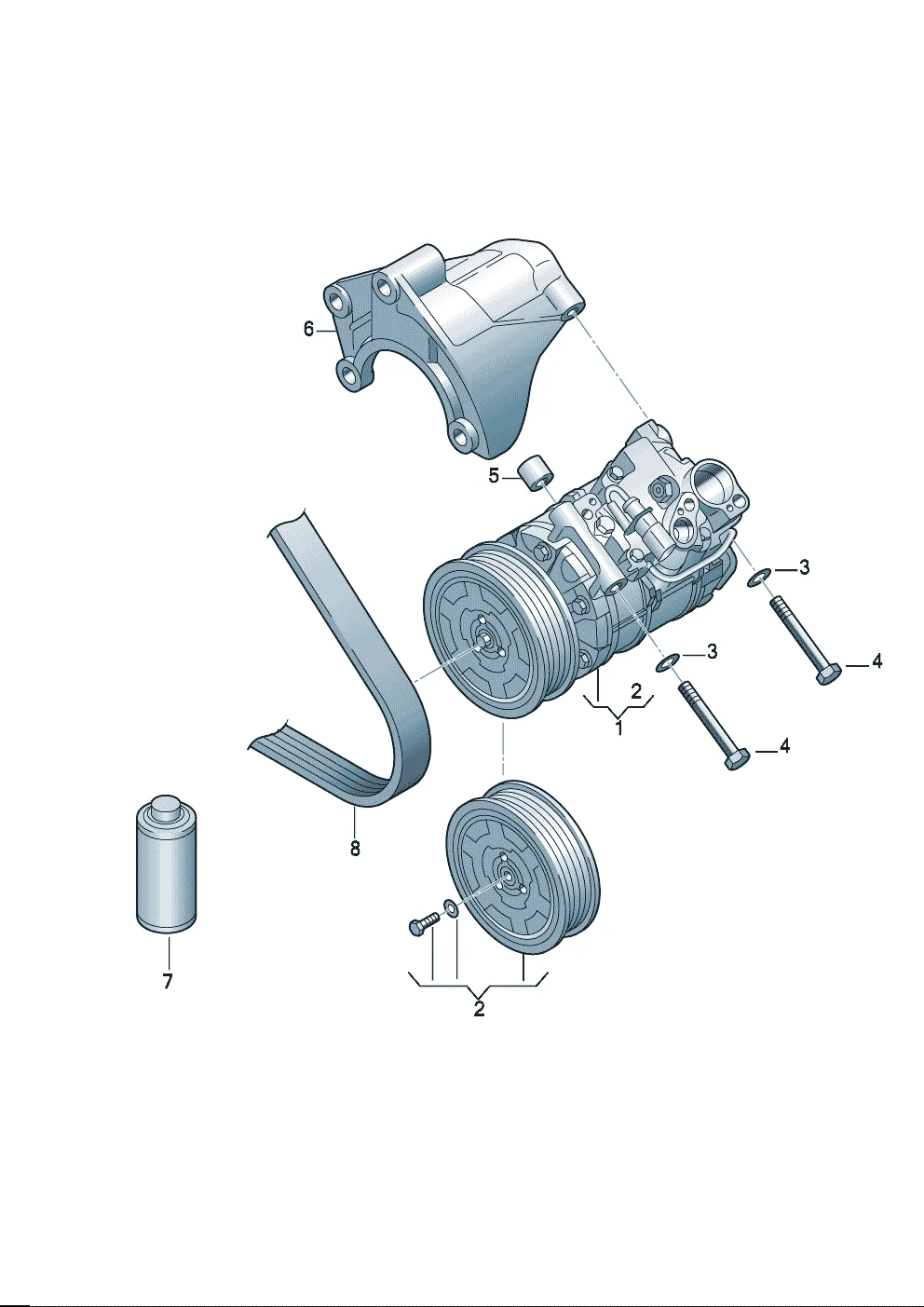 6
5
3
4
3
2
1
4
8
7
2