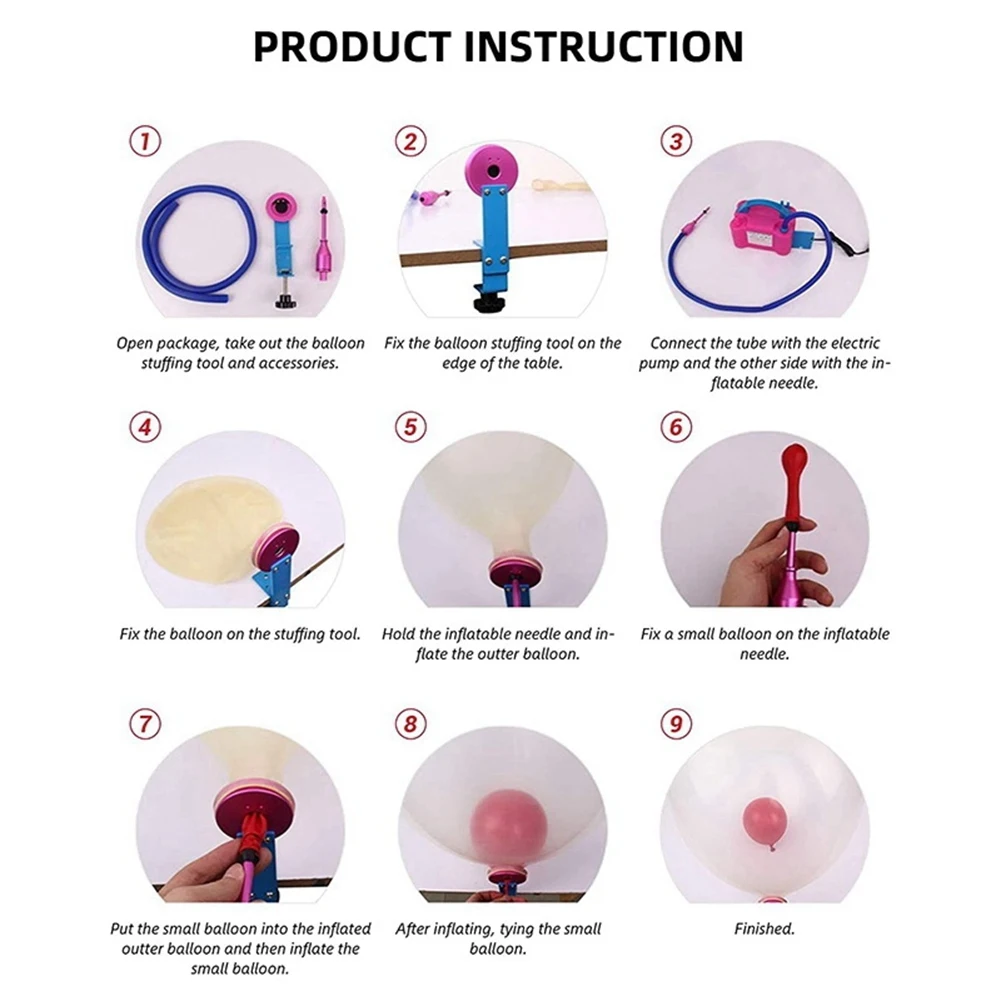 PRODUCT INSTRUCTION

1

Open package, take out the balloon stuffing tool and accessories.

2

Fix the balloon stuffing tool on the edge of the table.

3

Connect the tube with the electric pump and the other side with the inflatable needle.

4

Fix the balloon on the stuffing tool.

5

Hold the inflatable needle and inflate the outter balloon.

6

Fix a small balloon on the inflatable needle.

7

Put the small balloon into the inflated outter balloon and then inflate the small balloon.

8

After inflating, tying the small balloon.

9

Finished.