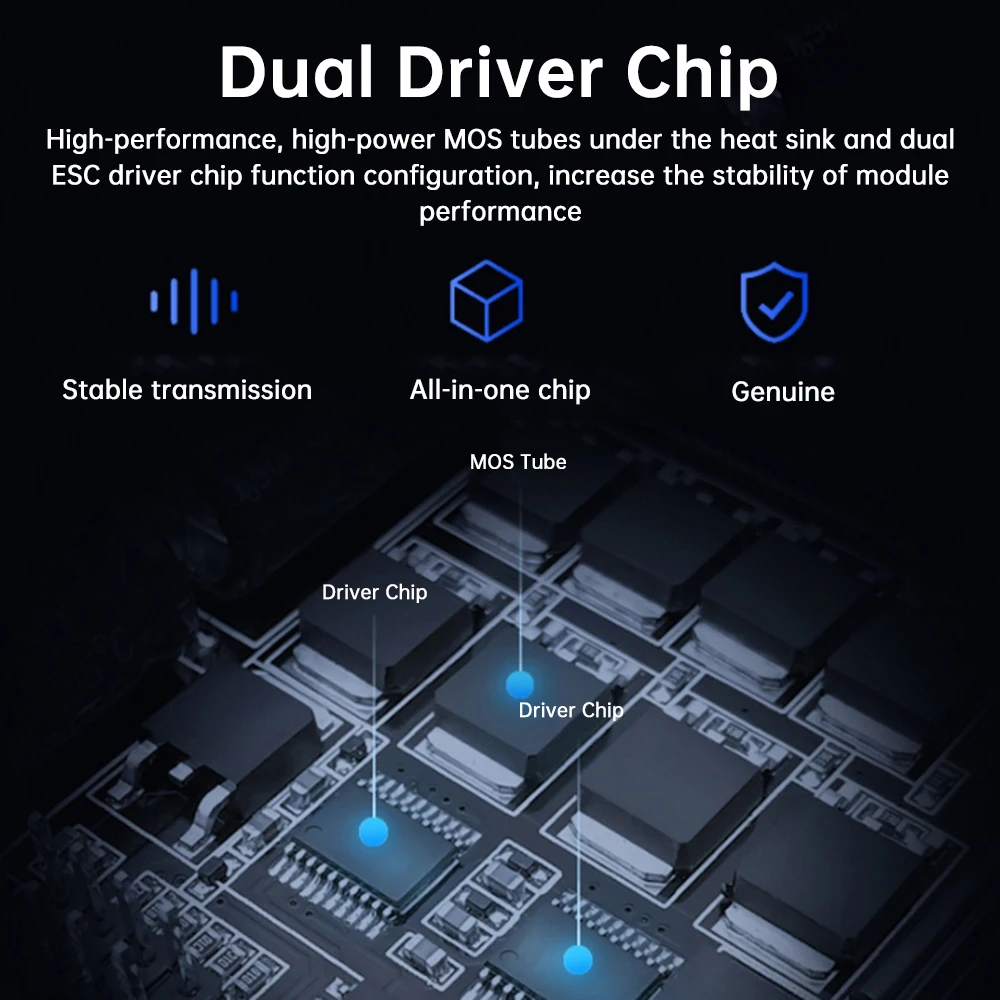 Dual Driver Chip

High-performance, high-power MOS tubes under the heat sink and dual ESC driver chip function configuration, increase the stability of module performance

Stable transmission

All-in-one chip

Genuine

MOS Tube

Driver Chip

Driver Chip