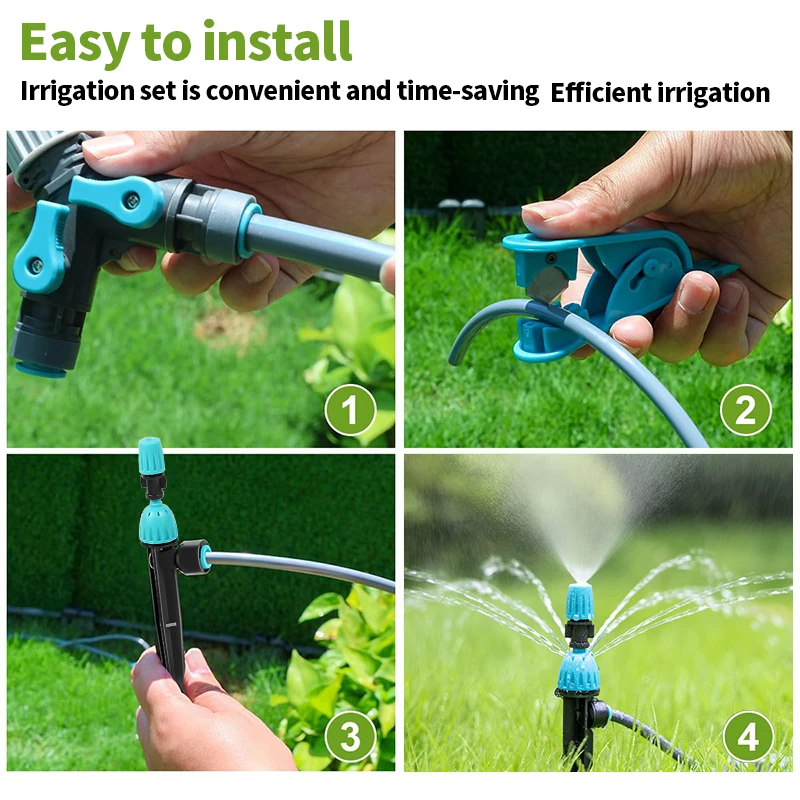 Easy to install

Irrigation set is convenient and time-saving Efficient irrigation

1

2

3

4