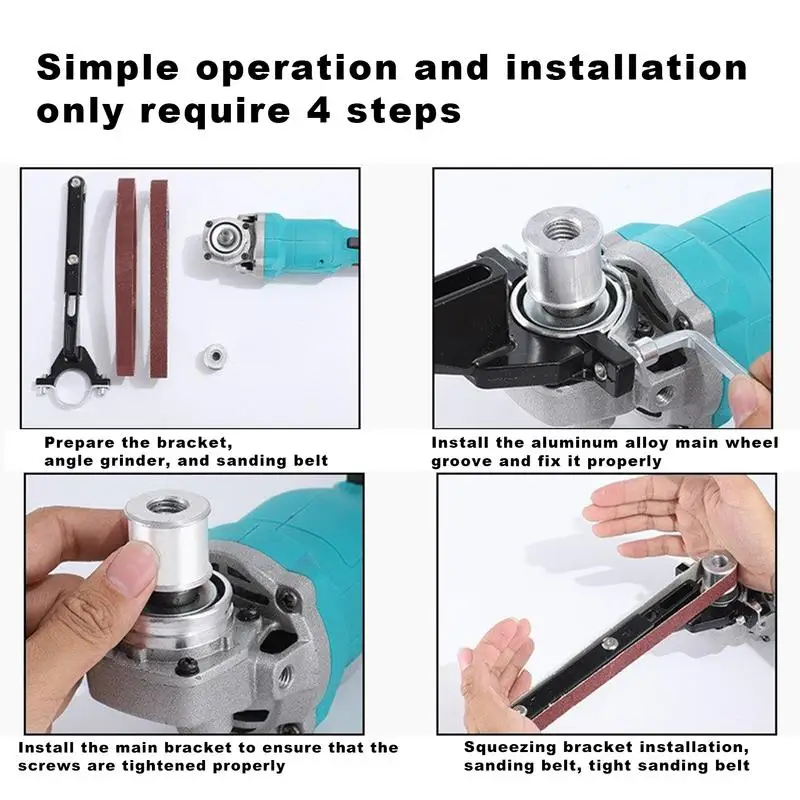 Simple operation and installation only require 4 steps

Prepare the bracket, angle grinder, and sanding belt

Install the aluminum alloy main wheel groove and fix it properly

Install the main bracket to ensure that the screws are tightened properly

Squeezing bracket installation, sanding belt, tight sanding belt