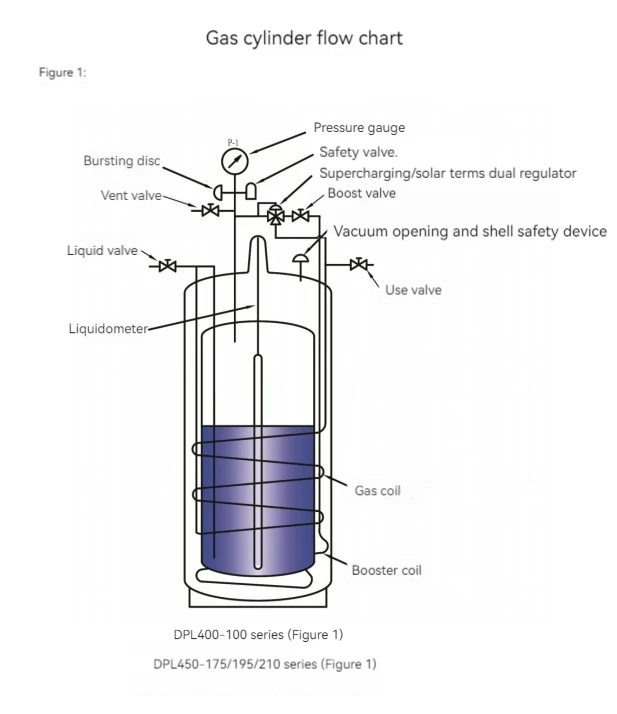 Gas cylinder flow chart

Figure 1:

P-1

Pressure gauge

Bursting disc

Safety valve.

Supercharging/solar terms dual regulator

Vent valve

Boost valve

Vacuum opening and shell safety device

Liquid valve

Use valve

Liquidometer

Gas coil

Booster coil

DPL400-100 series (Figure 1)

DPL450-175/195/210 series (Figure 1)