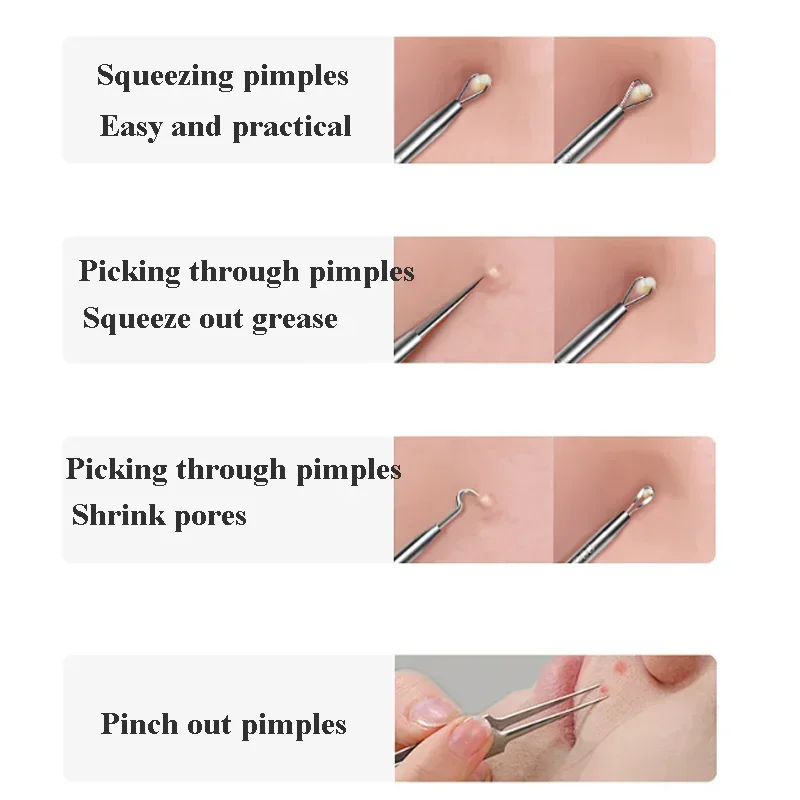 Squeezing pimples
Easy and practical

Picking through pimples
Squeeze out grease

Picking through pimples
Shrink pores

Pinch out pimples