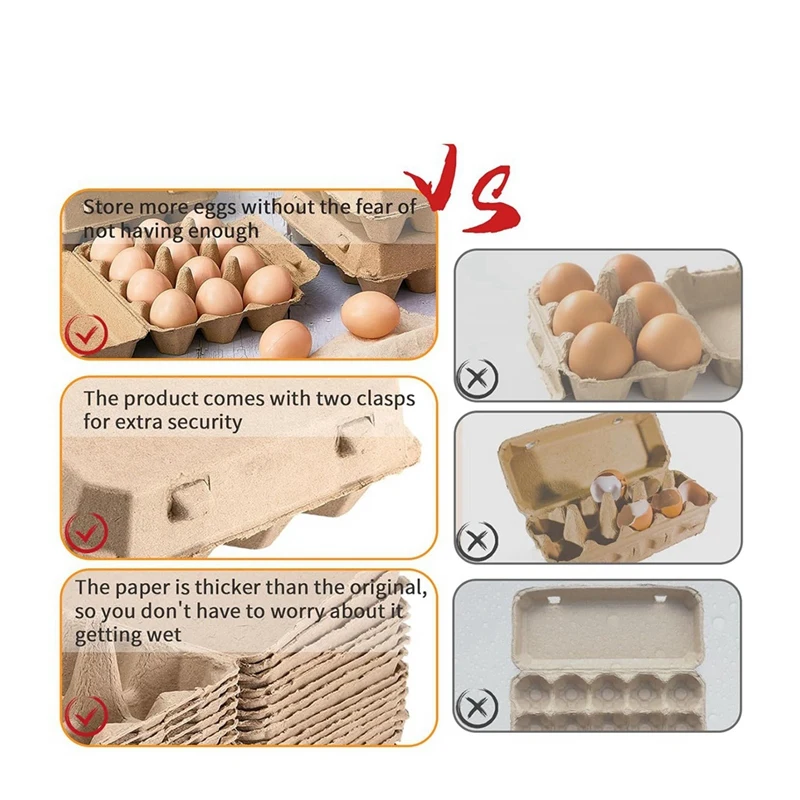 VS

Store more eggs without the fear of not having enough

The product comes with two clasps for extra security

The paper is thicker than the original, so you don't have to worry about it getting wet