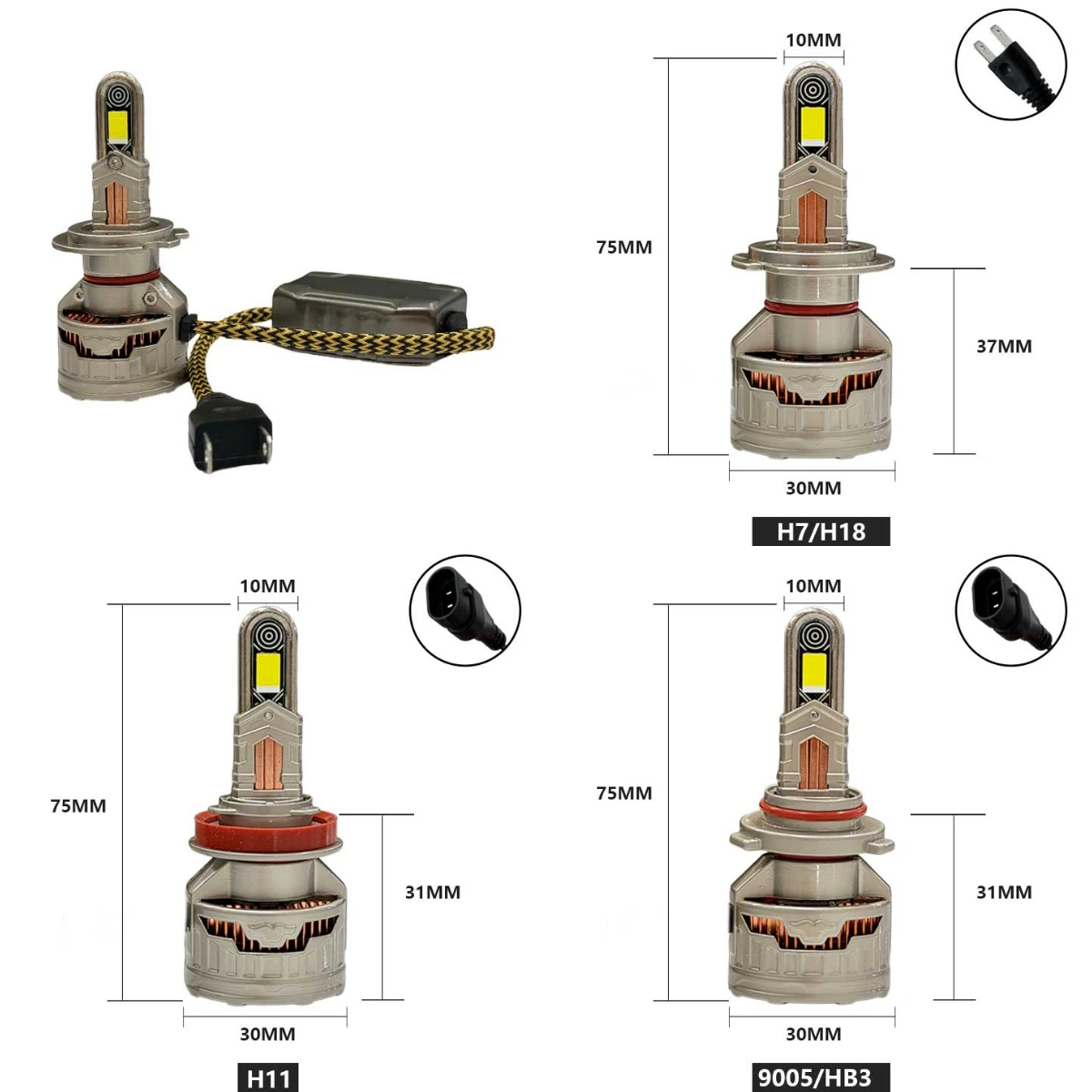 10MM

75MM

37MM

30MM

H7/H18

10MM

75MM

31MM

30MM

H11

10MM

75MM

31MM

30MM

9005/HB3