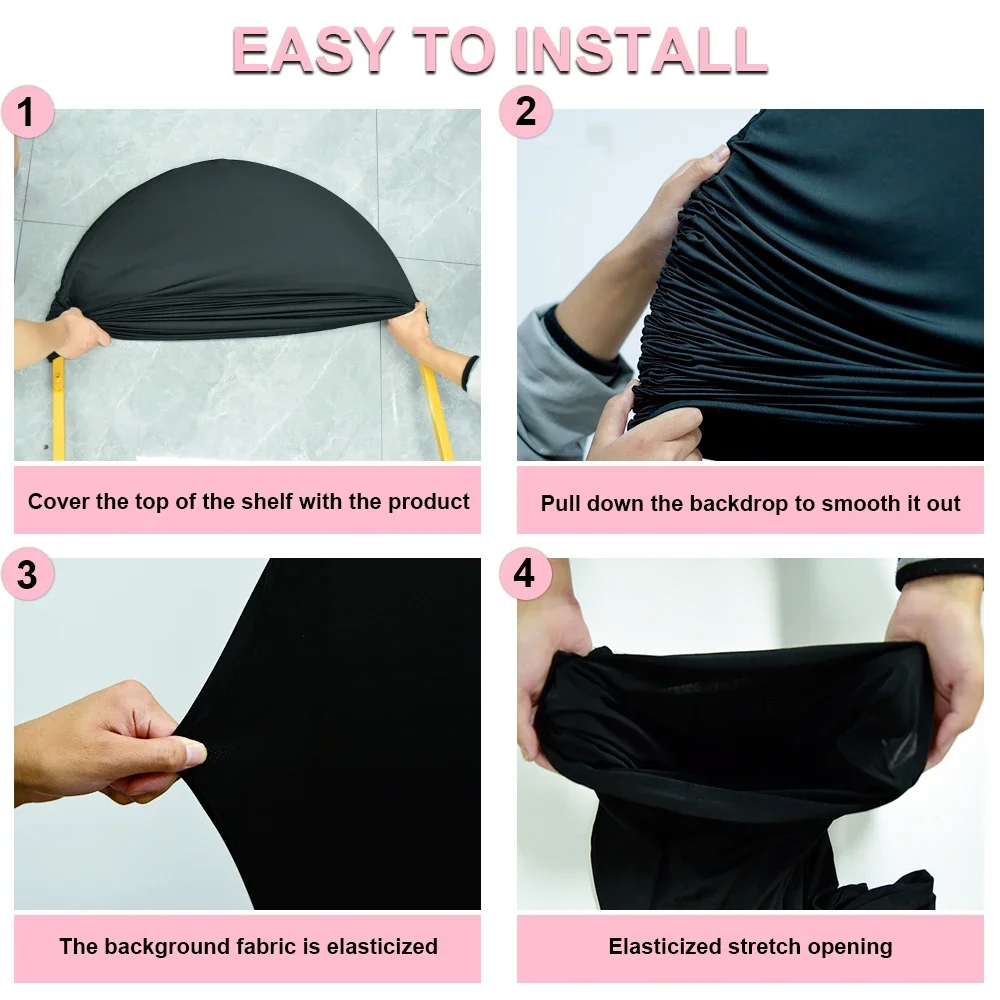 EASY TO INSTALL

1

Cover the top of the shelf with the product

2

Pull down the backdrop to smooth it out

3

The background fabric is elasticized

4

Elasticized stretch opening