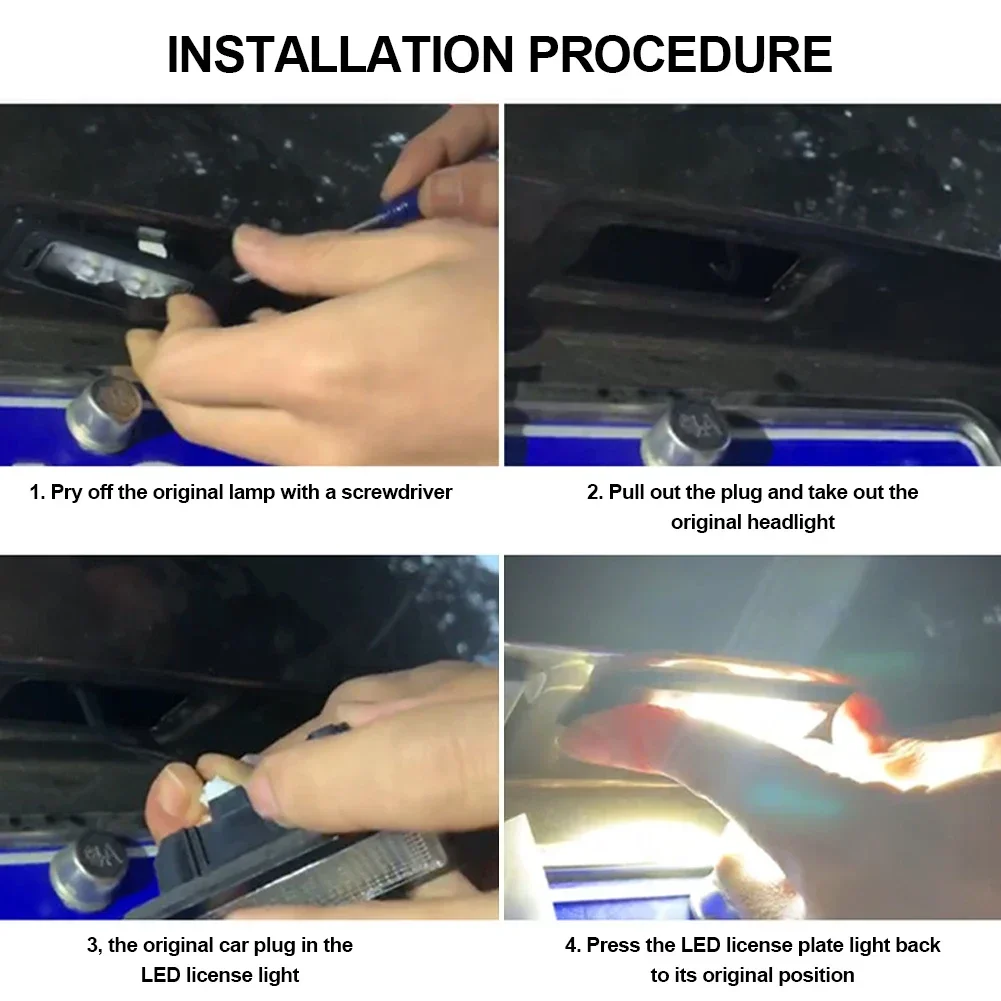 INSTALLATION PROCEDURE

1. Pry off the original lamp with a screwdriver

2. Pull out the plug and take out the original headlight

3, the original car plug in the LED license light

4. Press the LED license plate light back to its original position