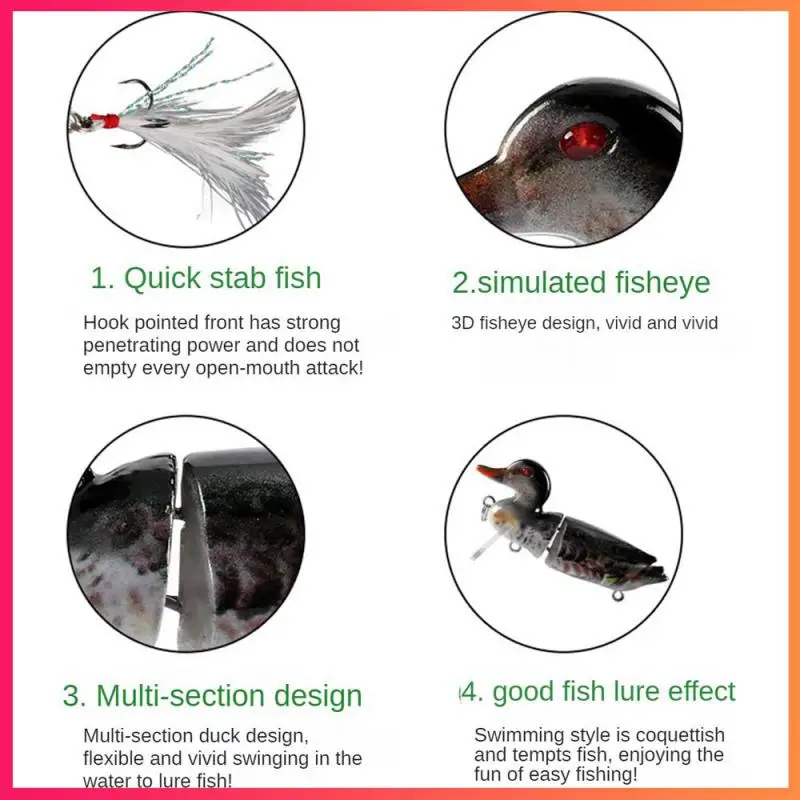 1. Quick stab fish

Hook pointed front has strong penetrating power and does not empty every open-mouth attack!

2.simulated fisheye

3D fisheye design, vivid and vivid

3. Multi-section design

Multi-section duck design, flexible and vivid swinging in the water to lure fish!

4. good fish lure effect

Swimming style is coquettish and tempts fish, enjoying the fun of easy fishing!