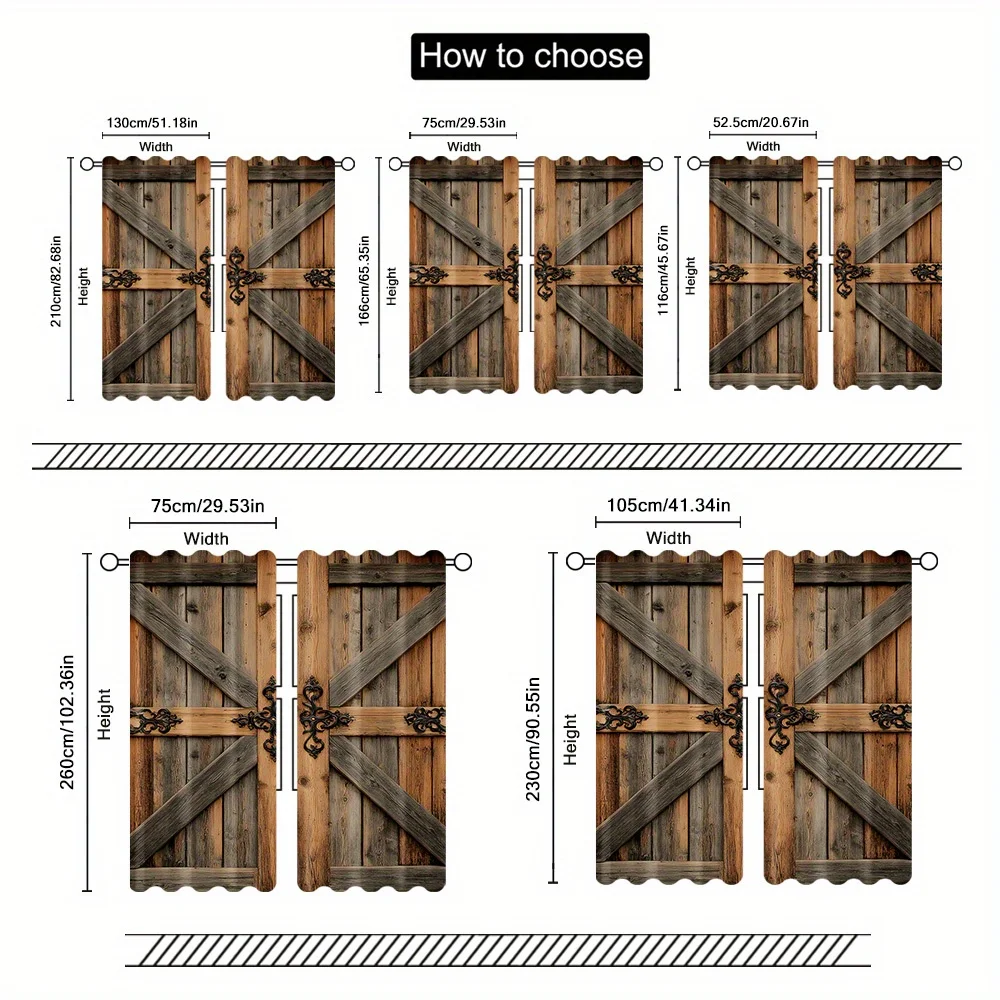 How to choose

130cm/51.18in
Width
210cm/82.68in
Height

75cm/29.53in
Width
166cm/65.35in
Height

52.5cm/20.67in
Width
116cm/45.67in
Height

75cm/29.53in
Width
260cm/102.36in
Height

105cm/41.34in
Width
230cm/90.55in
Height