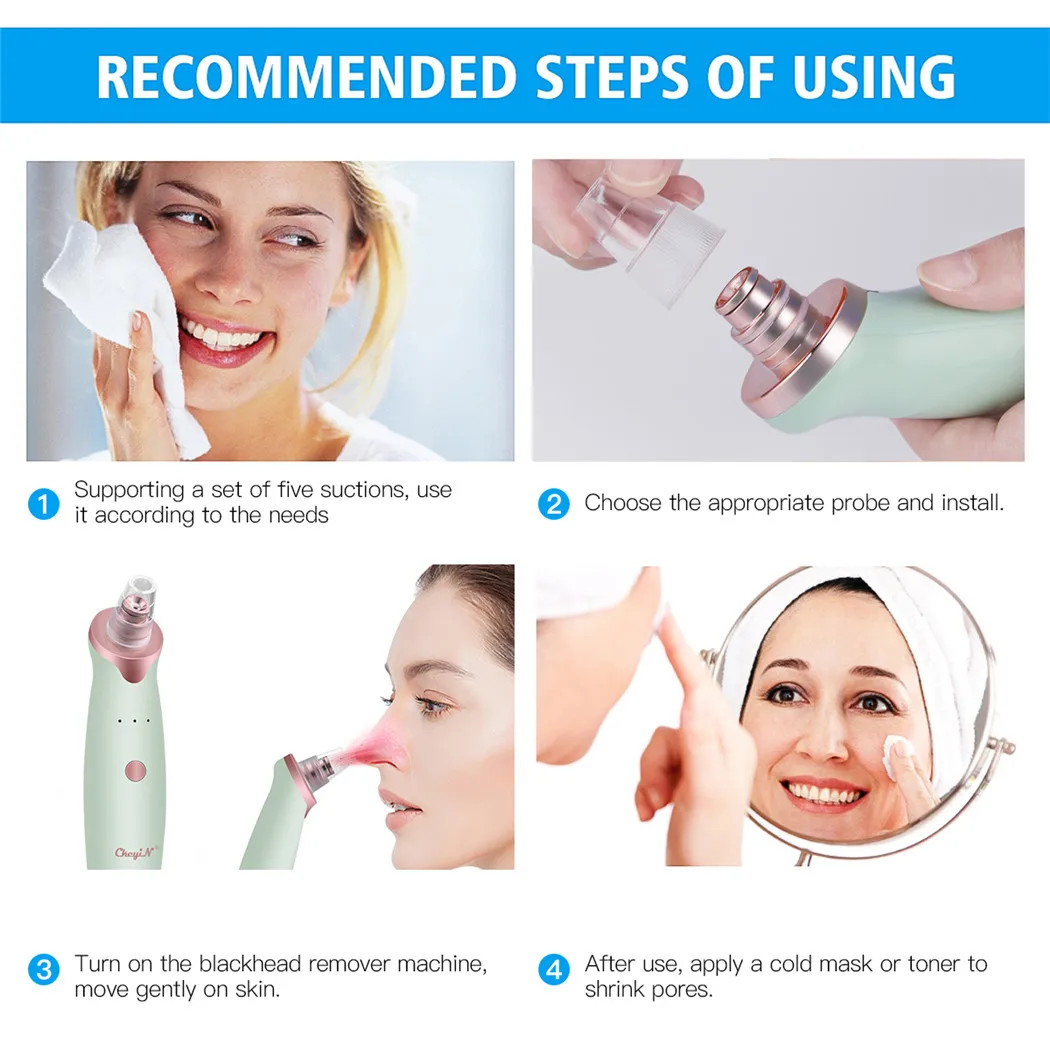 RECOMMENDED STEPS OF USING

1 Supporting a set of five suctions, use it according to the needs

2 Choose the appropriate probe and install.

CkeyiN

3 Turn on the blackhead remover machine, move gently on skin.

4 After use, apply a cold mask or toner to shrink pores.