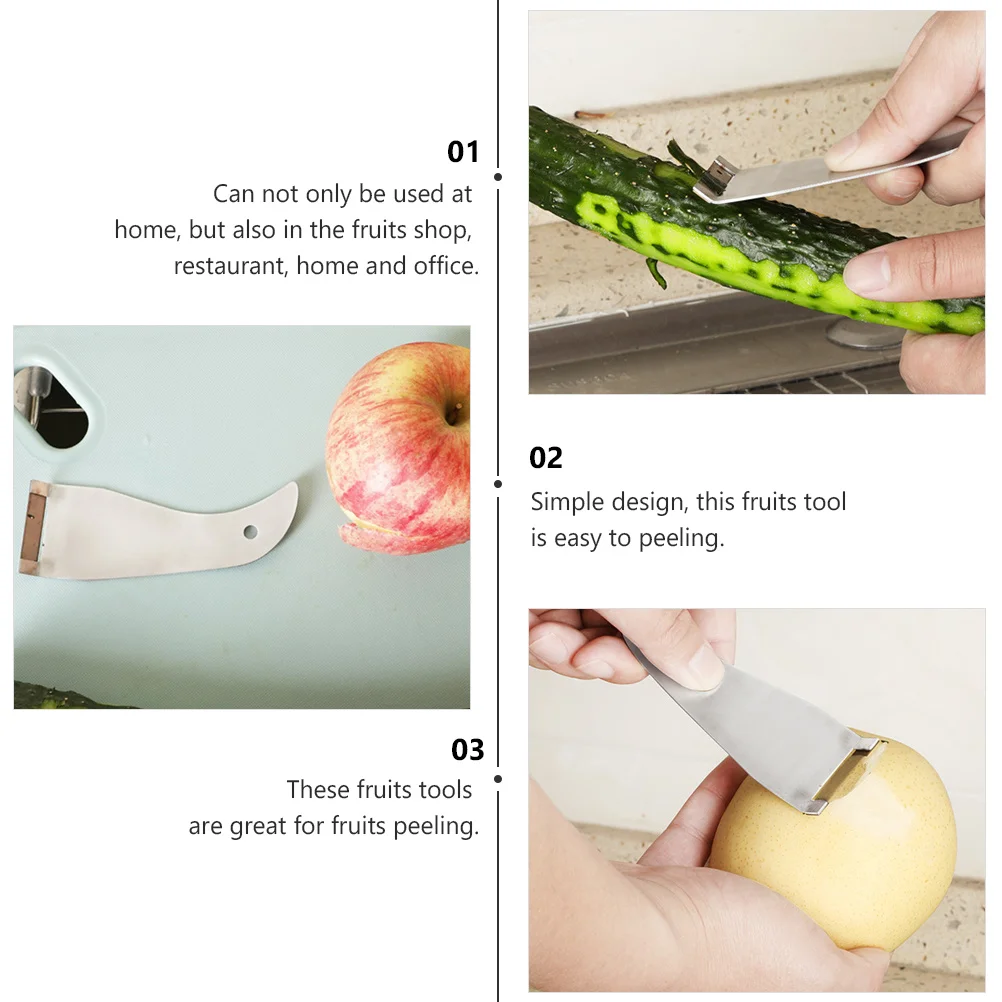 01
Can not only be used at home, but also in the fruits shop, restaurant, home and office.

02
Simple design, this fruits tool is easy to peeling.

03
These fruits tools are great for fruits peeling.