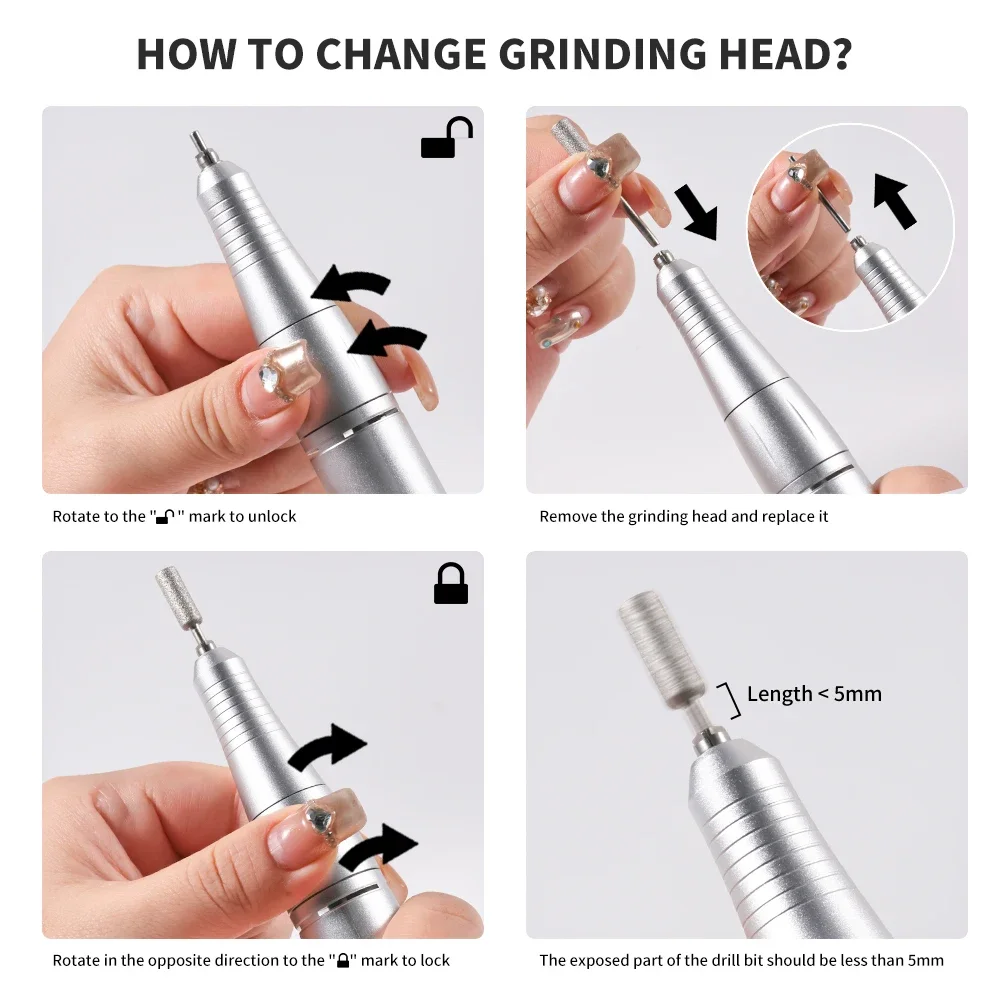 HOW TO CHANGE GRINDING HEAD?

Rotate to the "🔓" mark to unlock

Remove the grinding head and replace it

Rotate in the opposite direction to the "🔒" mark to lock

Length < 5mm

The exposed part of the drill bit should be less than 5mm