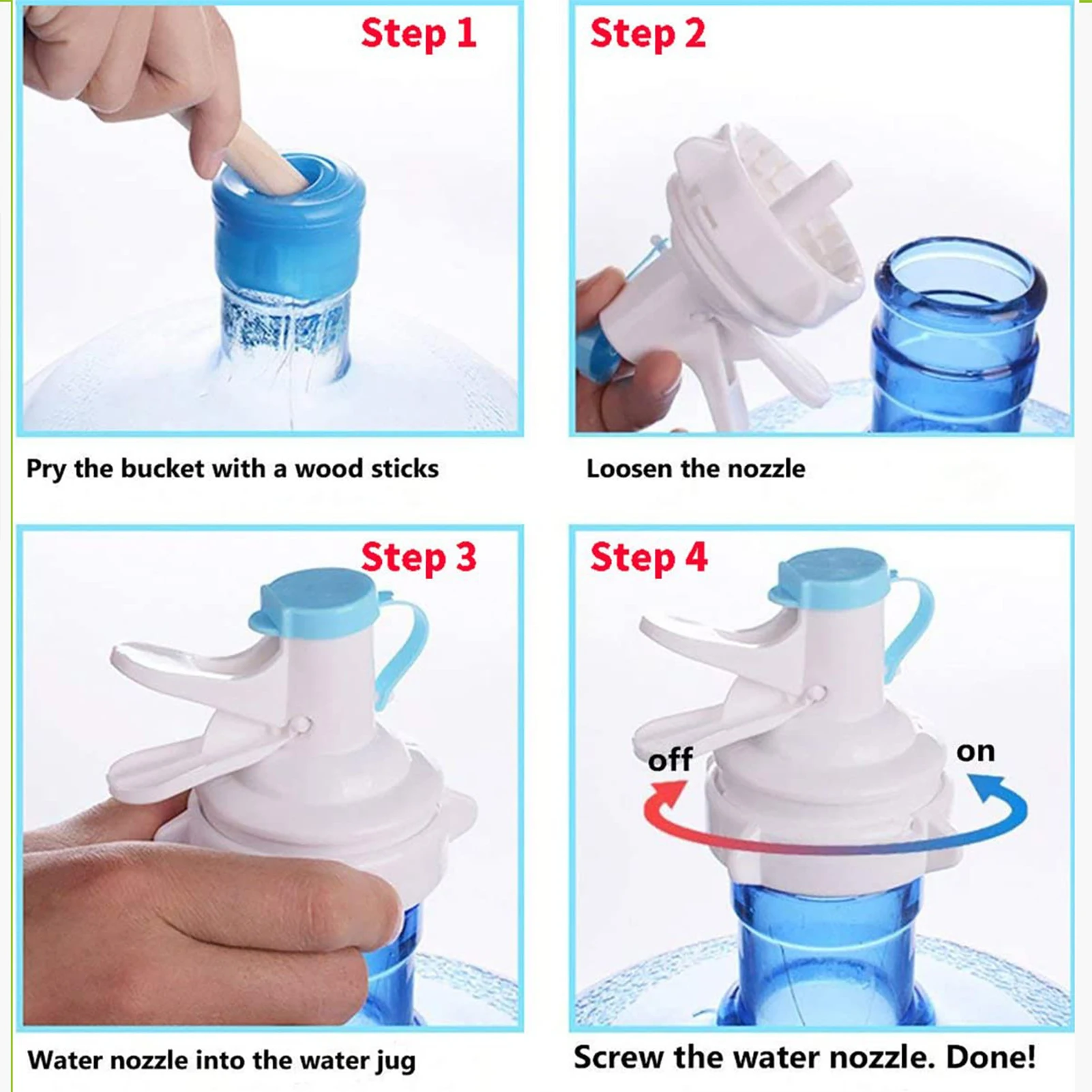 Step 1

Pry the bucket with a wood sticks

Step 2

Loosen the nozzle

Step 3

Water nozzle into the water jug

Step 4

off

on

Screw the water nozzle. Done!