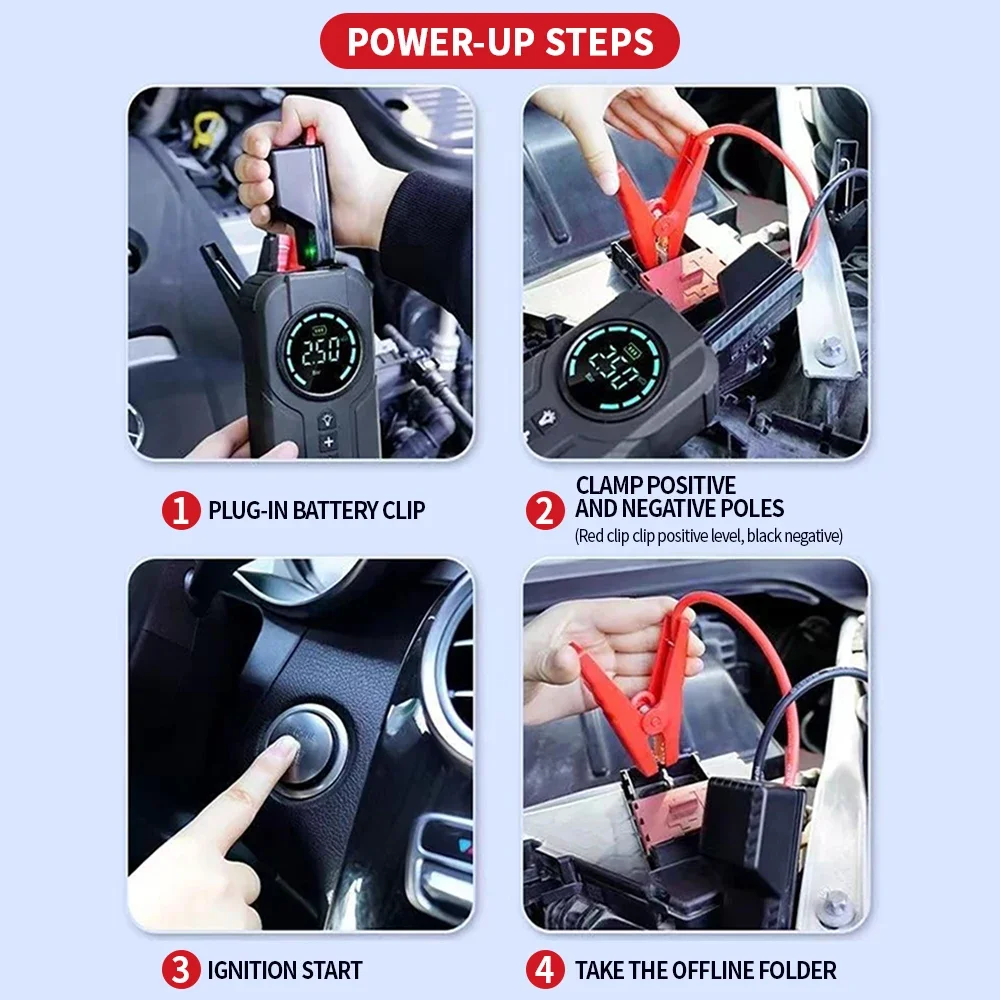 POWER-UP STEPS

250

250

1 PLUG-IN BATTERY CLIP

2 CLAMP POSITIVE AND NEGATIVE POLES
(Red clip clip positive level, black negative)

3 IGNITION START

4 TAKE THE OFFLINE FOLDER