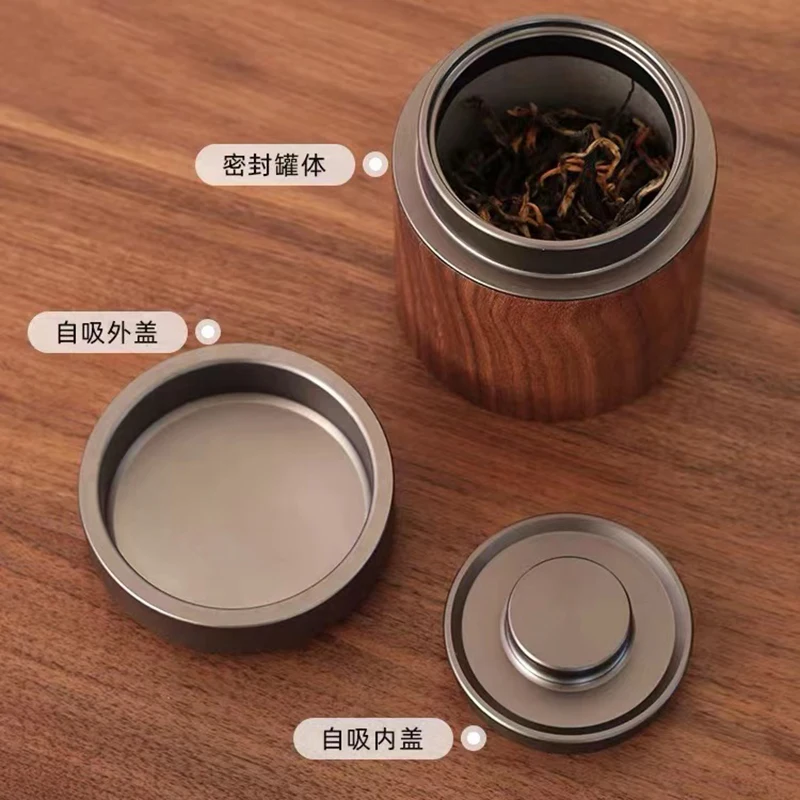 密封罐体

自吸外盖

自吸内盖