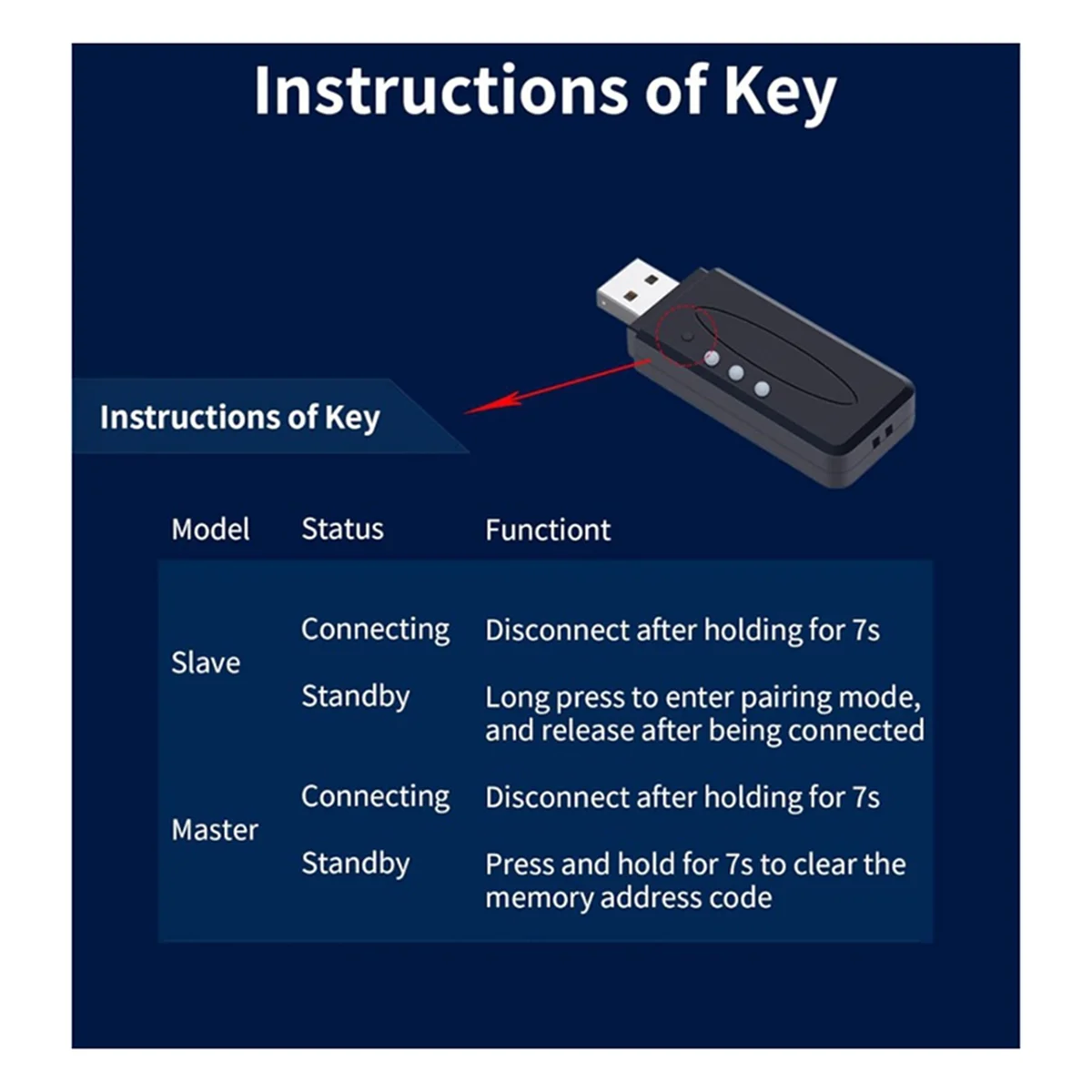 Instructions of Key

Instructions of Key

| Model | Status | Functiont |
|---|---|---|
| Slave | Connecting | Disconnect after holding for 7s |
| | Standby | Long press to enter pairing mode, and release after being connected |
| Master | Connecting | Disconnect after holding for 7s |
| | Standby | Press and hold for 7s to clear the memory address code |