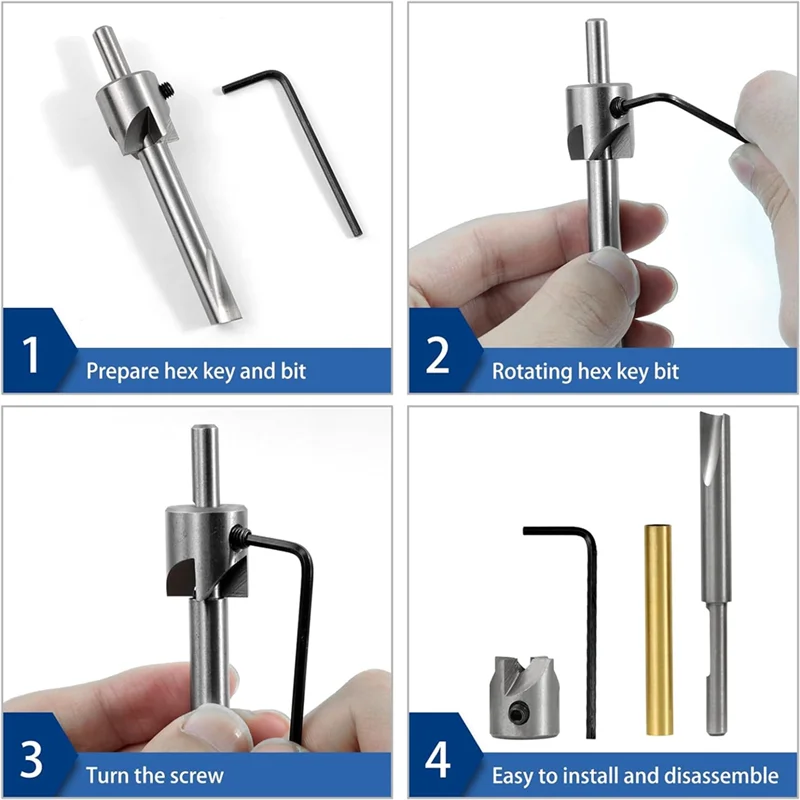 1
Prepare hex key and bit

2
Rotating hex key bit

3
Turn the screw

4
Easy to install and disassemble