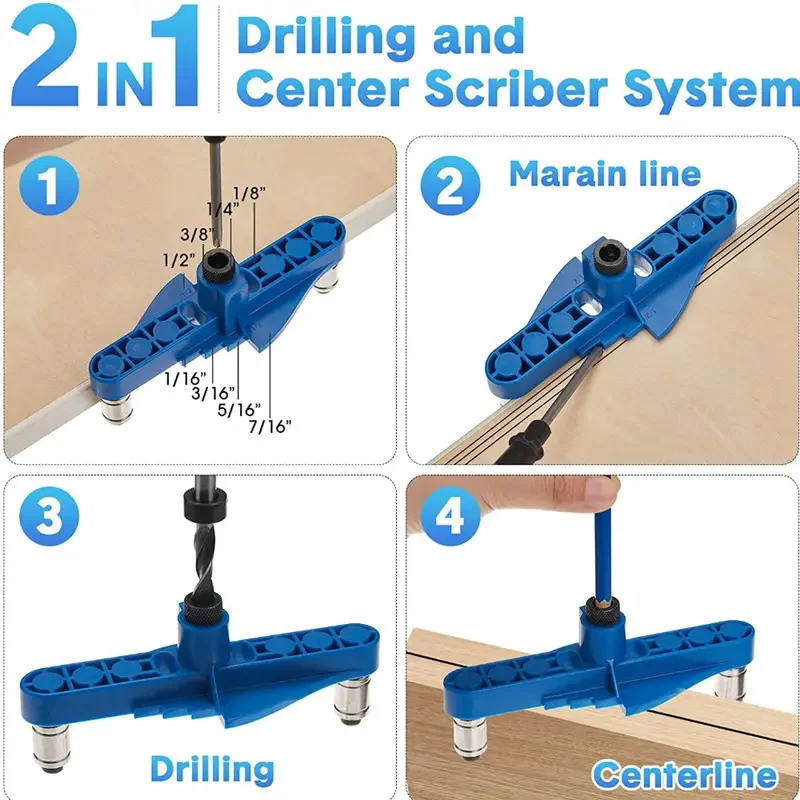 2 IN 1 Drilling and Center Scriber System

1

1/8"
1/4"
3/8"
1/2"
1/16"
3/16"
5/16"
7/16"

2 Marain line

3

Drilling

4

Centerline