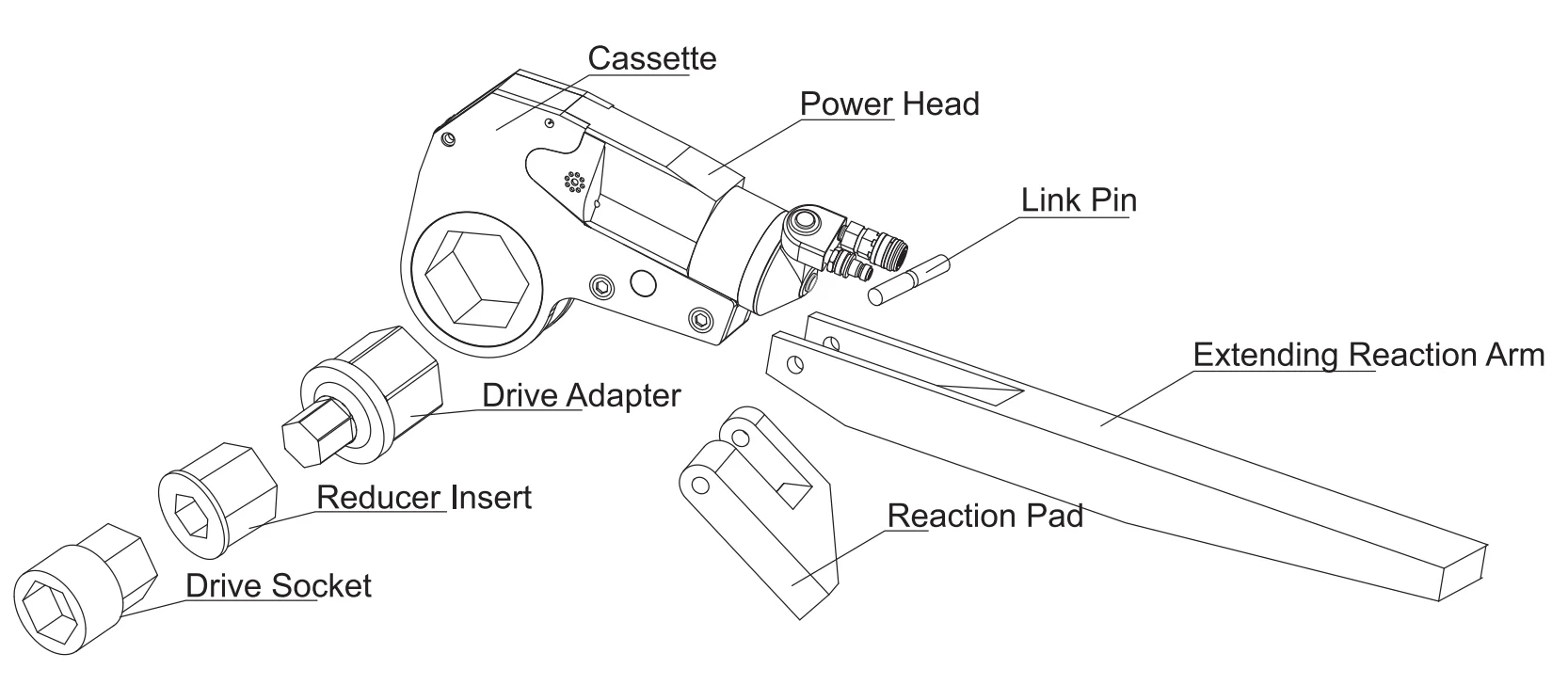 Cassette

Power Head

Link Pin

Extending Reaction Arm

Drive Adapter

Reducer Insert

Reaction Pad

Drive Socket