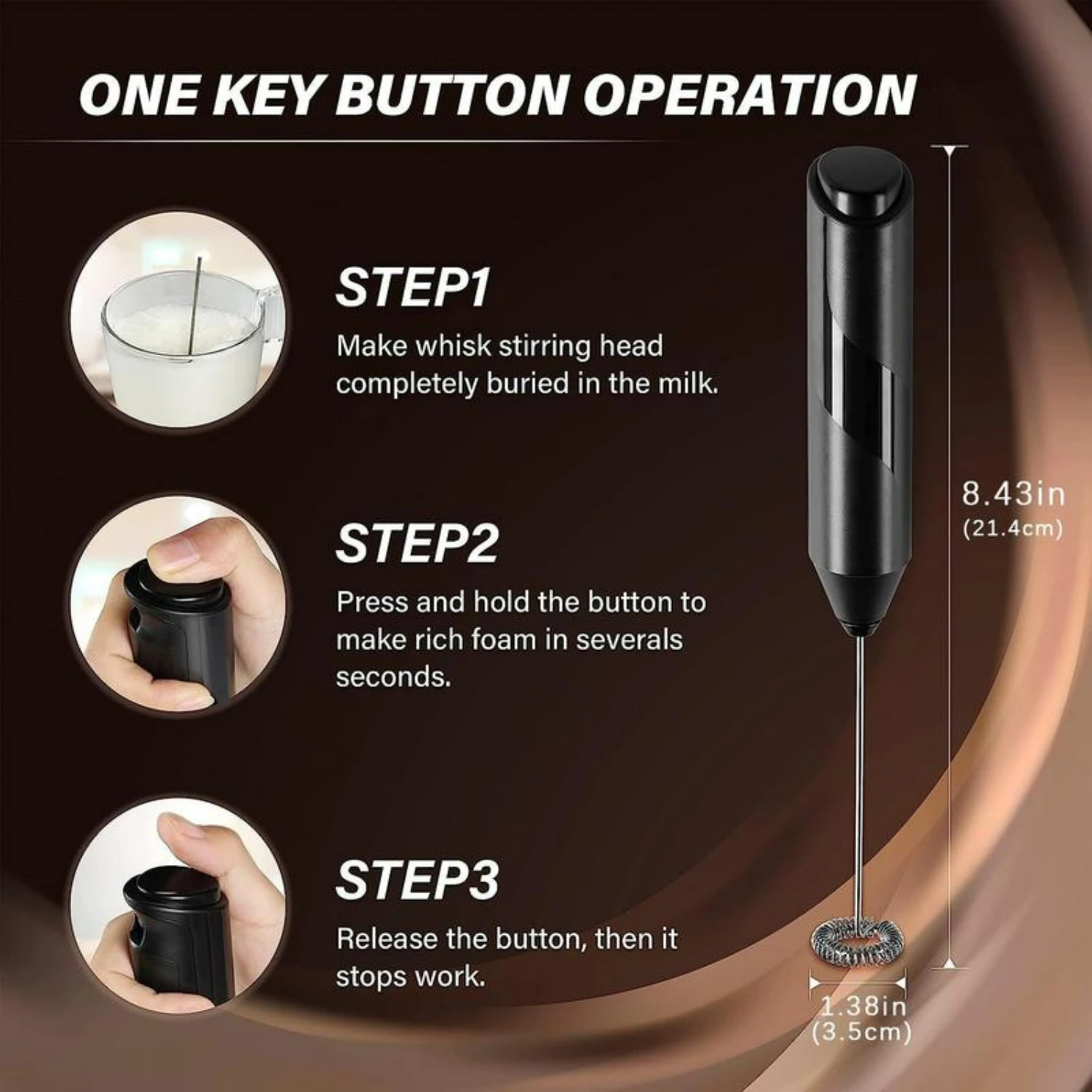 ONE KEY BUTTON OPERATION

STEP1
Make whisk stirring head completely buried in the milk.

STEP2
Press and hold the button to make rich foam in severals seconds.

STEP3
Release the button, then it stops work.

8.43in
(21.4cm)

1.38in
(3.5cm)