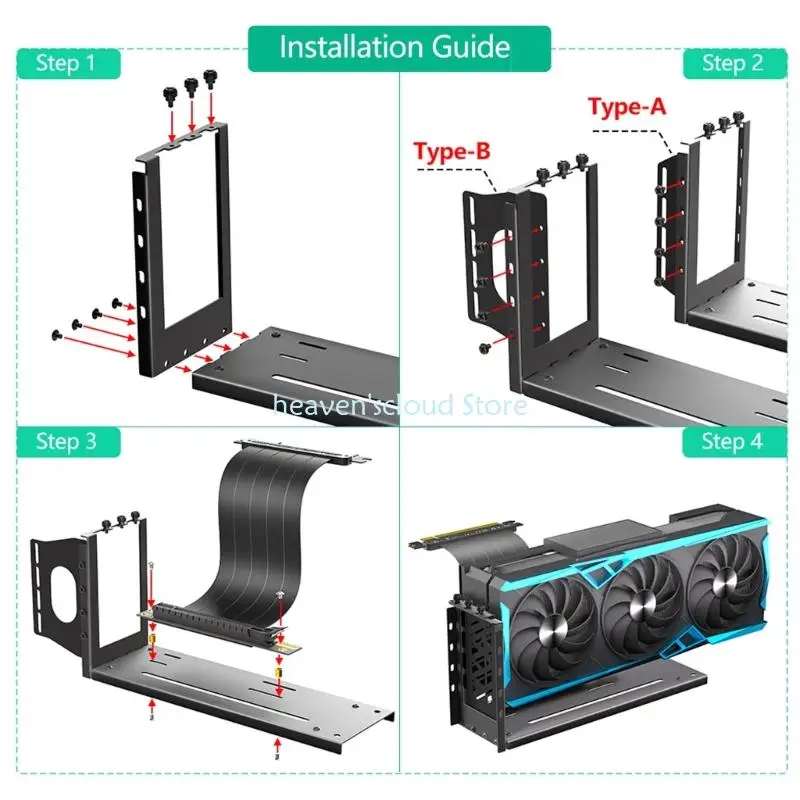 Installation Guide

Step 1

Step 2

Type-A

Type-B

heaven'scloud Store

Step 3

Step 4