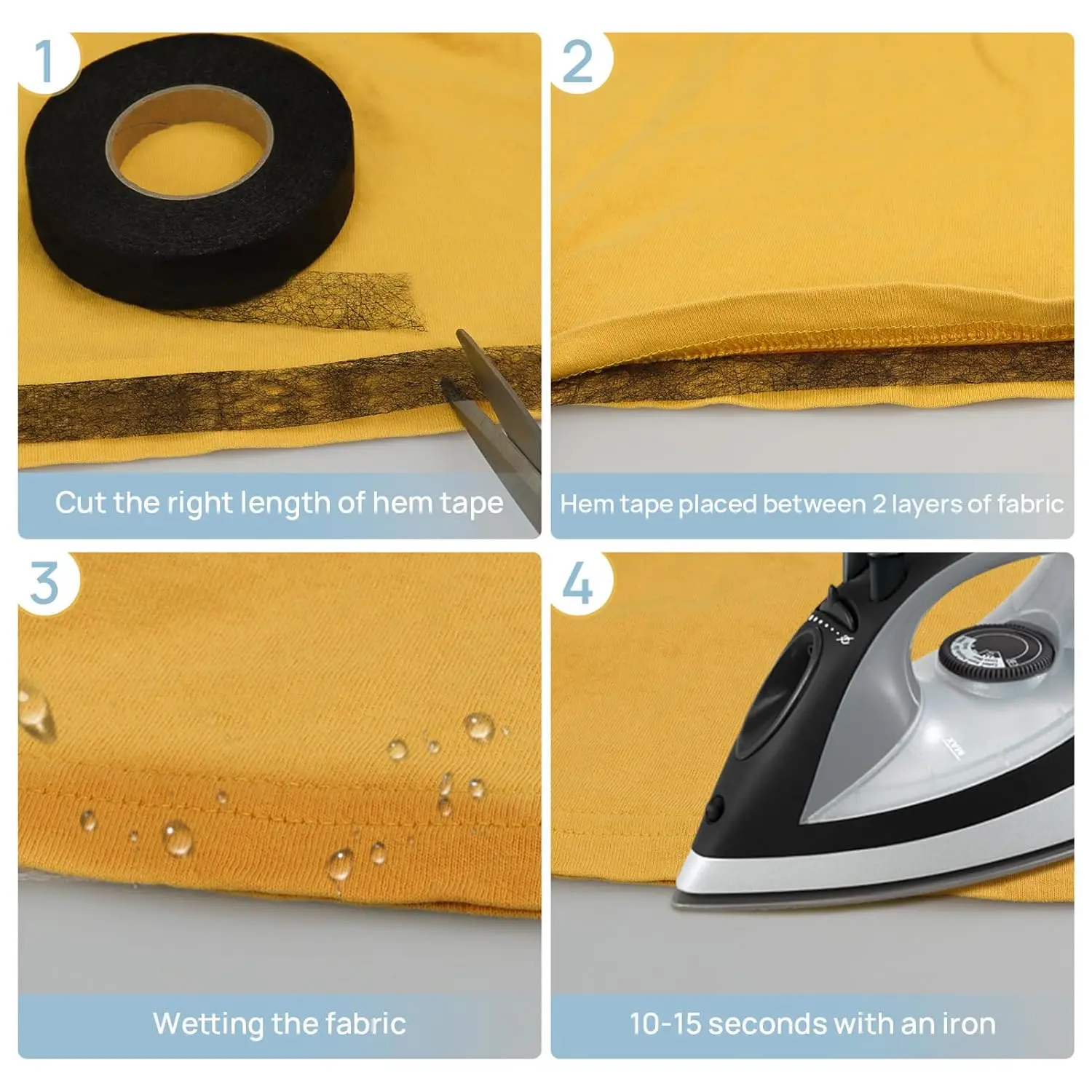 1

Cut the right length of hem tape

2

Hem tape placed between 2 layers of fabric

3

Wetting the fabric

4

10-15 seconds with an iron