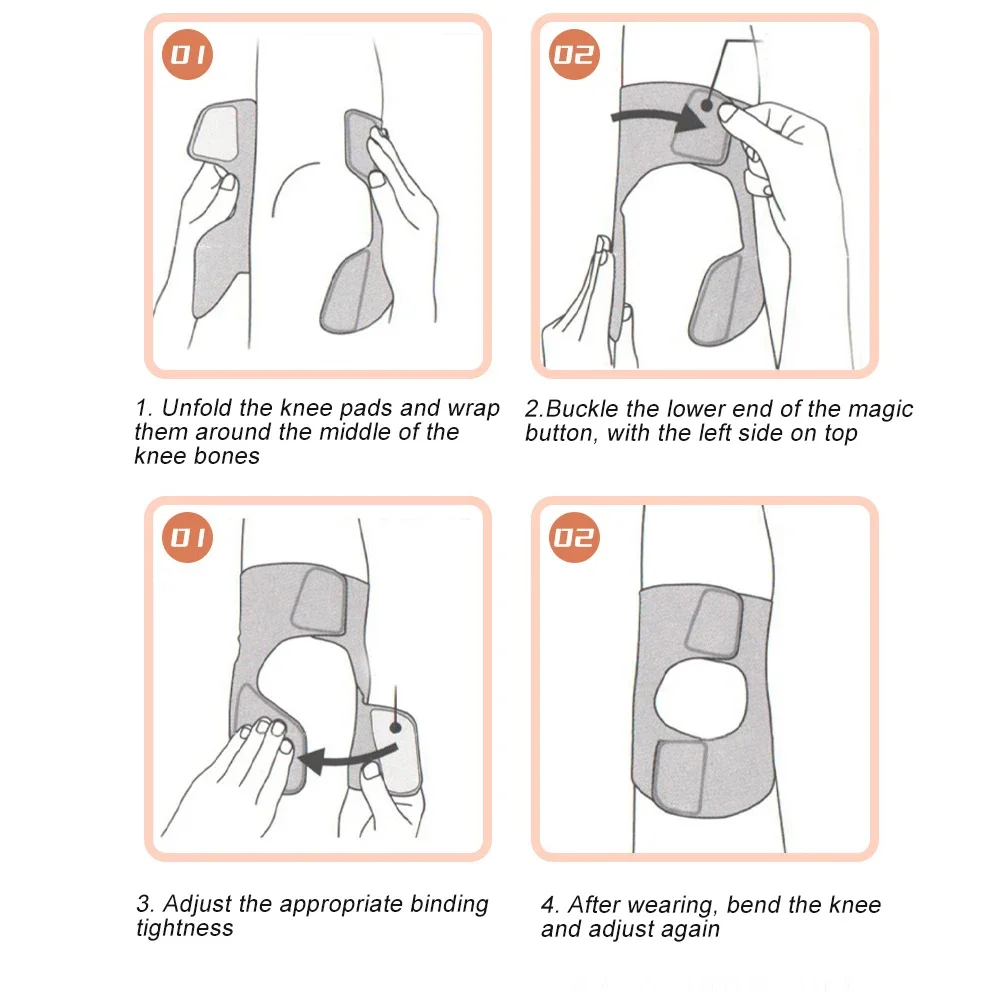 01

1. Unfold the knee pads and wrap them around the middle of the knee bones

02

2.Buckle the lower end of the magic button, with the left side on top

01

3. Adjust the appropriate binding tightness

02

4. After wearing, bend the knee and adjust again