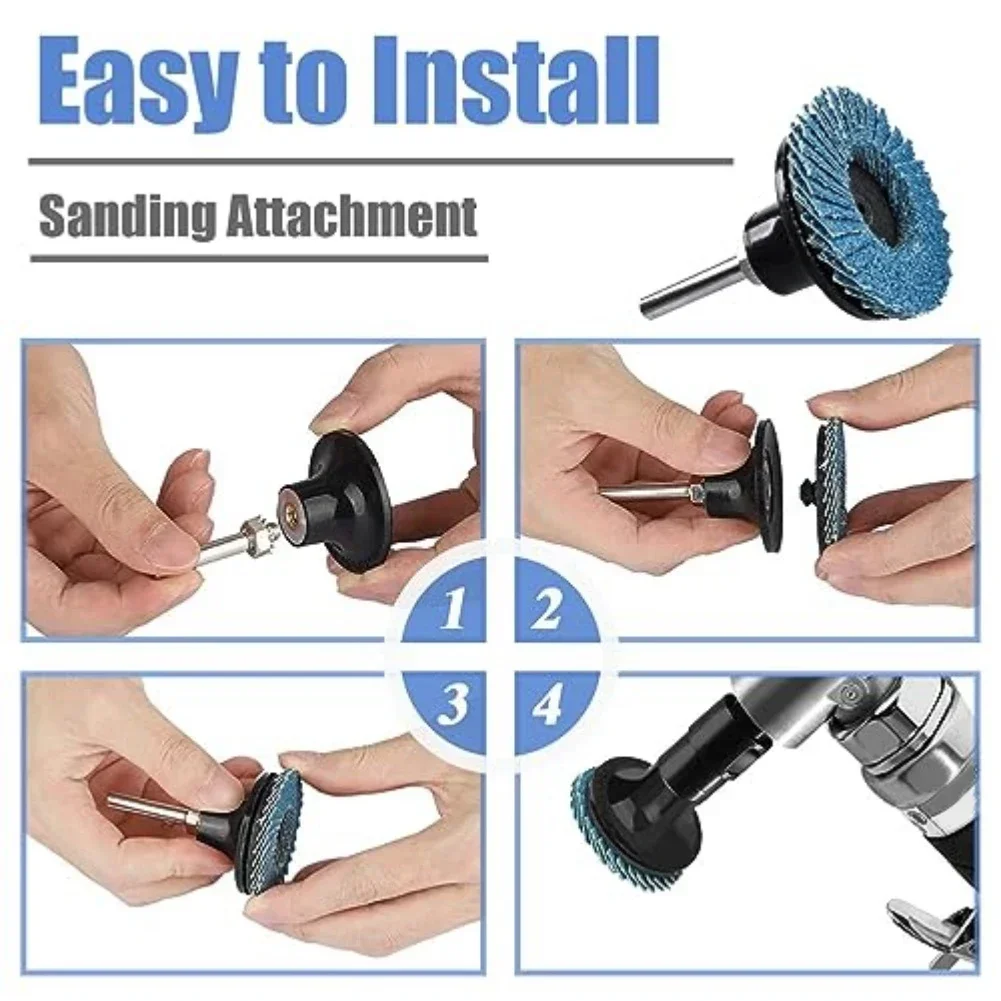 Easy to Install

Sanding Attachment

1

2

3

4