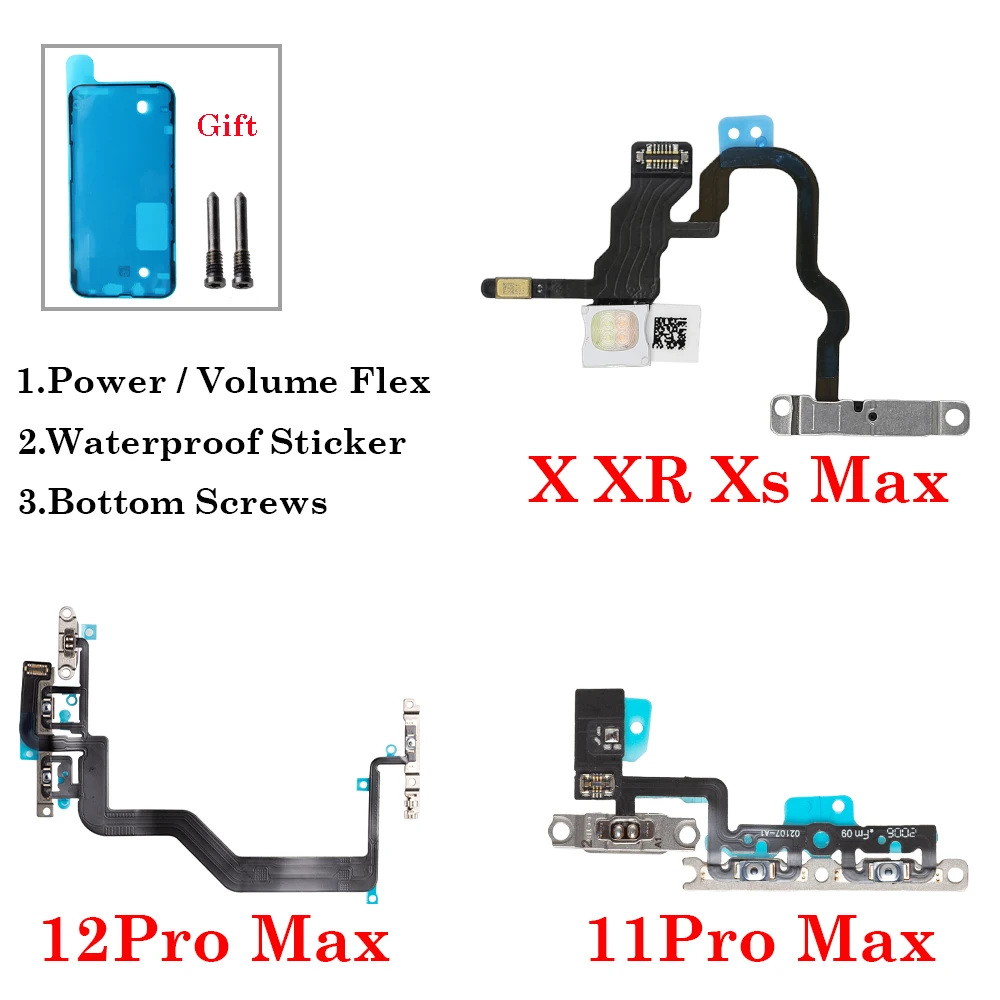 Gift

1.Power / Volume Flex
2.Waterproof Sticker
3.Bottom Screws

X XR Xs Max

12Pro Max

11Pro Max