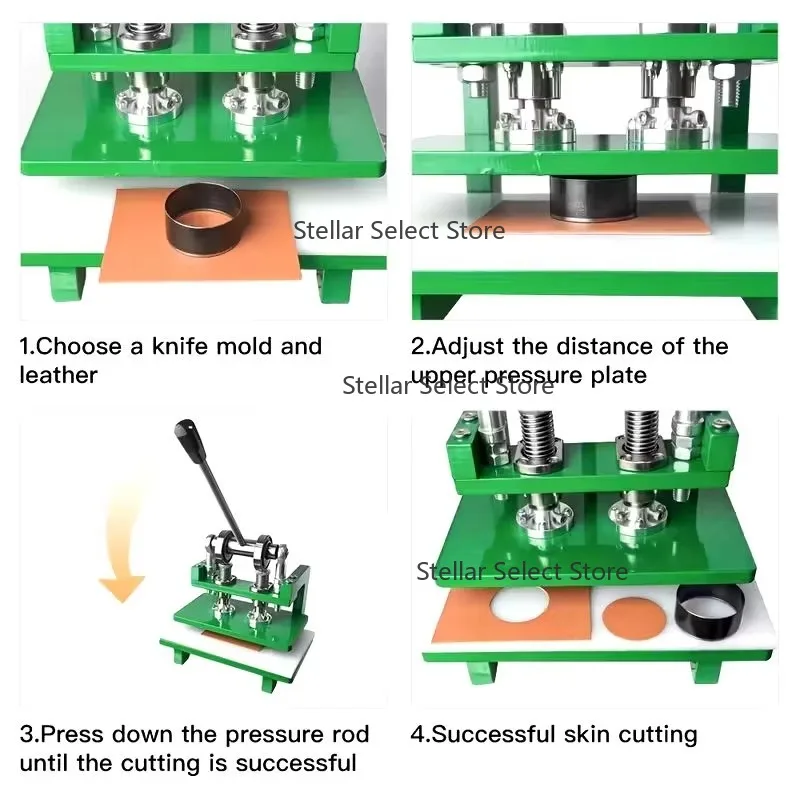 Stellar Select Store

1.Choose a knife mold and leather

2.Adjust the distance of the upper pressure plate

Stellar Select Store

Stellar Select Store

3.Press down the pressure rod until the cutting is successful

4.Successful skin cutting