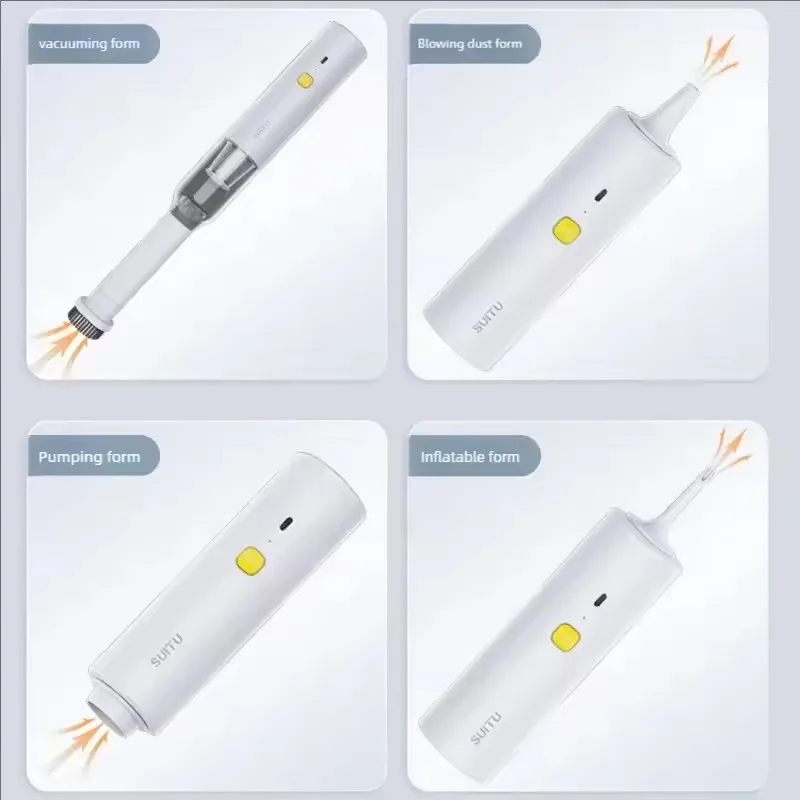 vacuuming form

SUITU

Blowing dust form

SUITU

Pumping form

SUITU

Inflatable form

SUITU