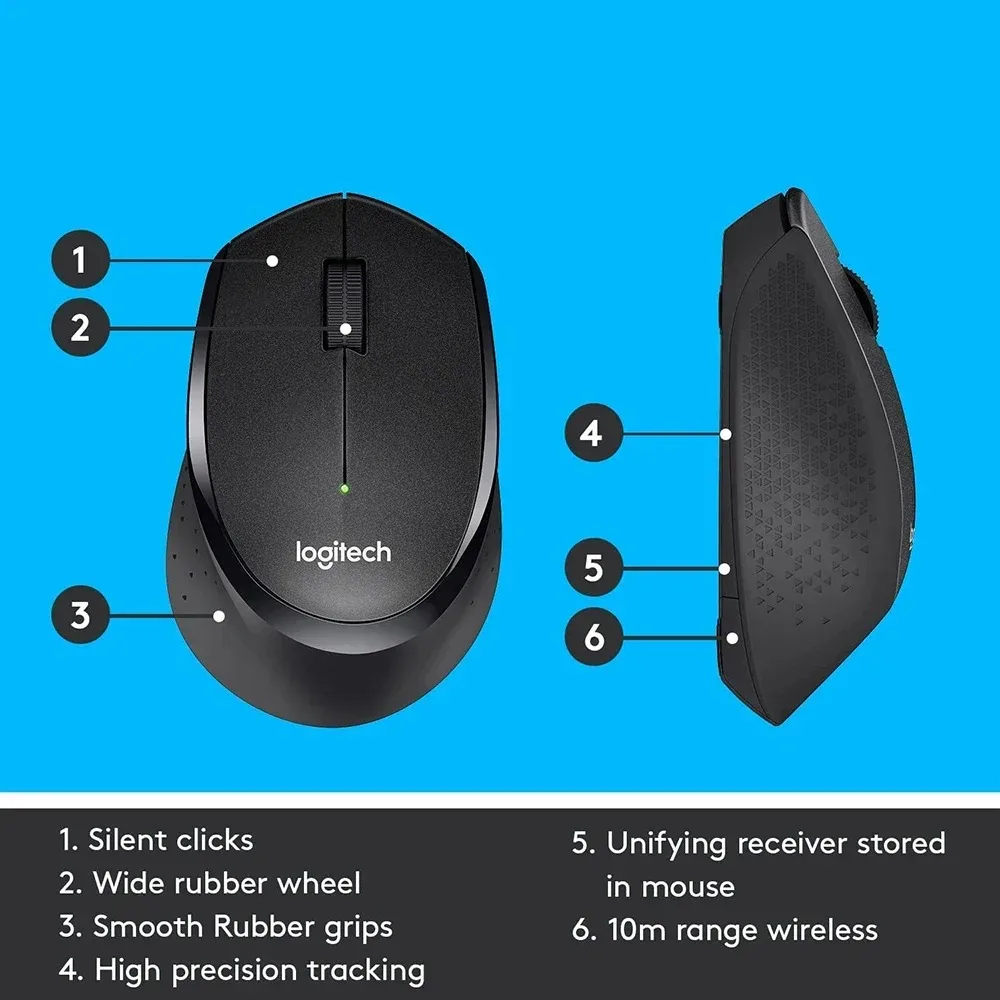 1
2
logitech
3
4
5
6

1. Silent clicks
2. Wide rubber wheel
3. Smooth Rubber grips
4. High precision tracking

5. Unifying receiver stored in mouse
6. 10m range wireless