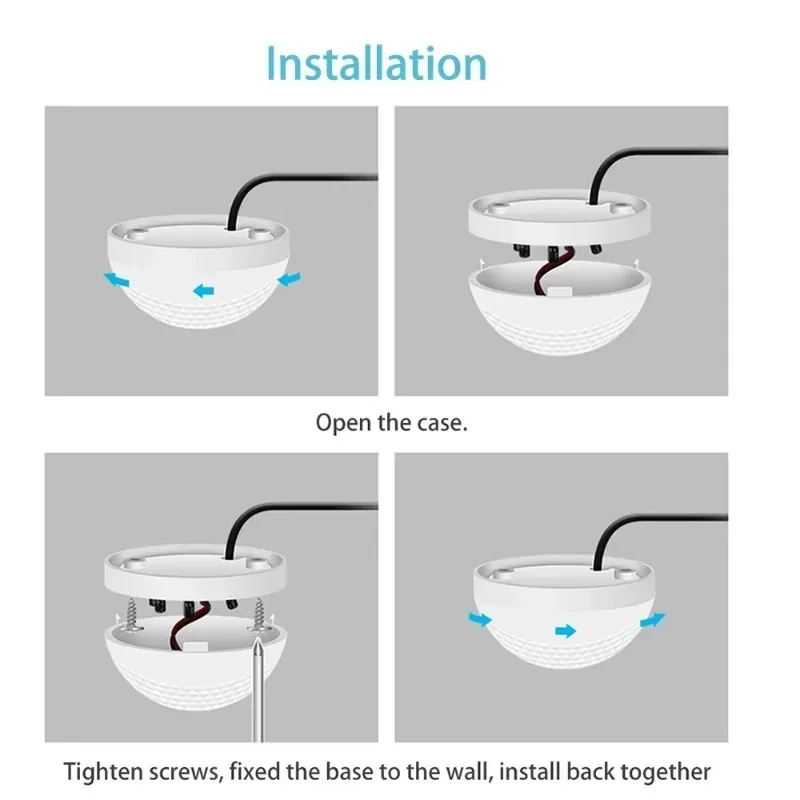 Installation

Open the case.

Tighten screws, fixed the base to the wall, install back together