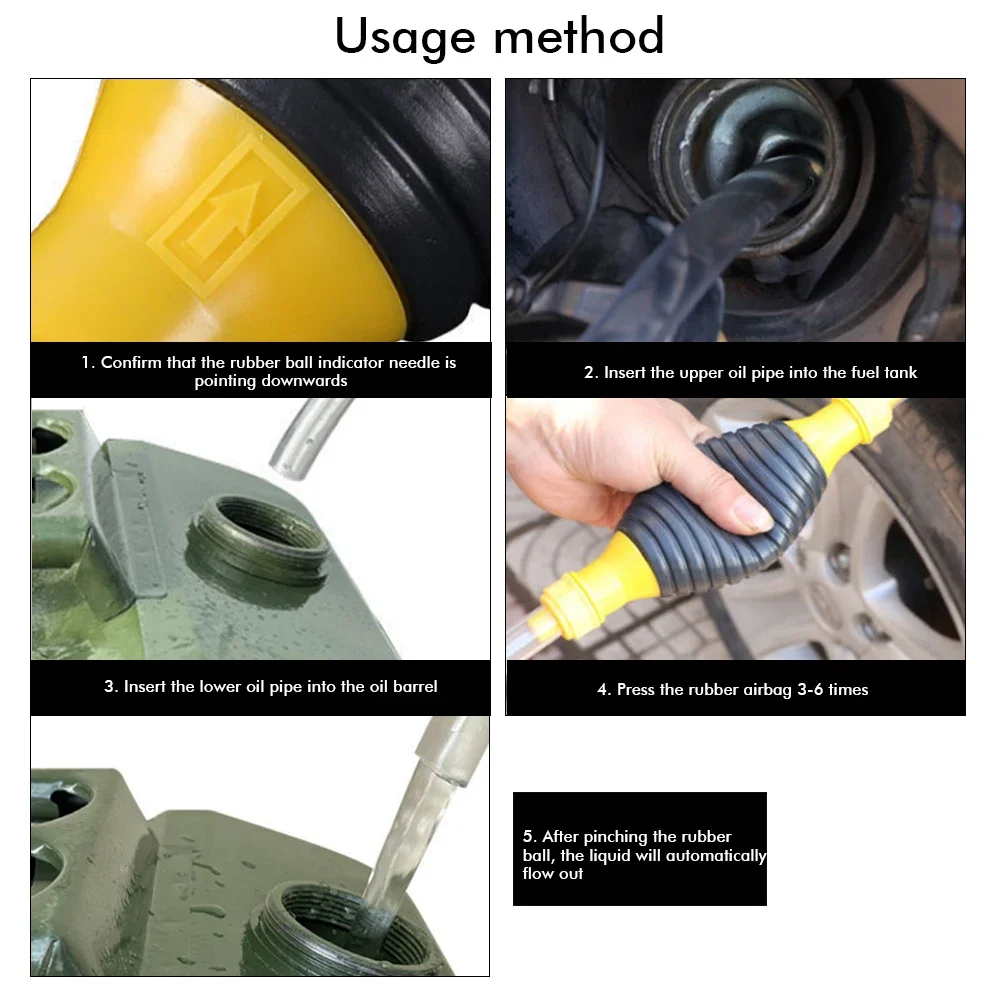 Usage method

1. Confirm that the rubber ball indicator needle is pointing downwards

2. Insert the upper oil pipe into the fuel tank

3. Insert the lower oil pipe into the oil barrel

4. Press the rubber airbag 3-6 times

5. After pinching the rubber ball, the liquid will automatically flow out