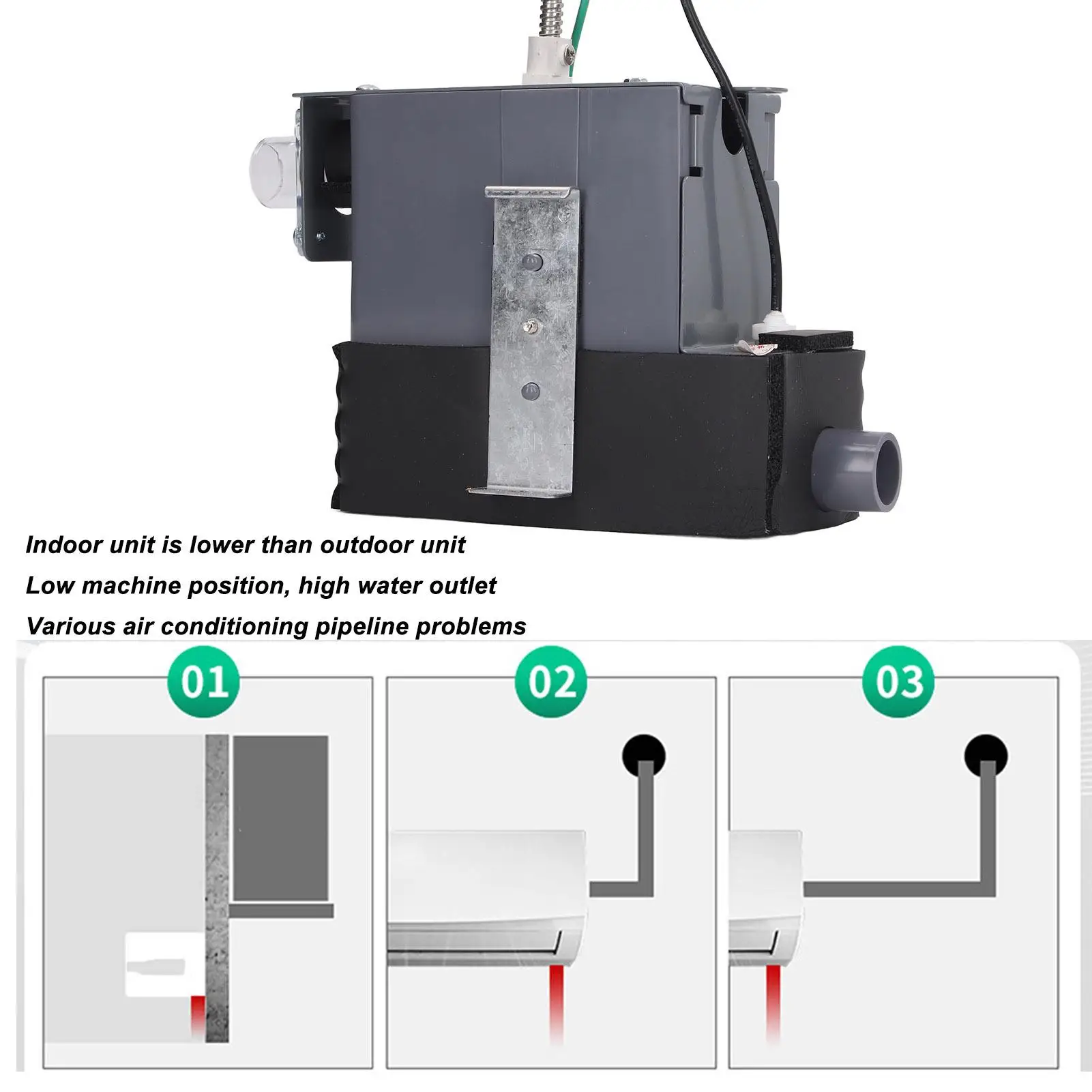 Indoor unit is lower than outdoor unit

Low machine position, high water outlet

Various air conditioning pipeline problems

01

02

03