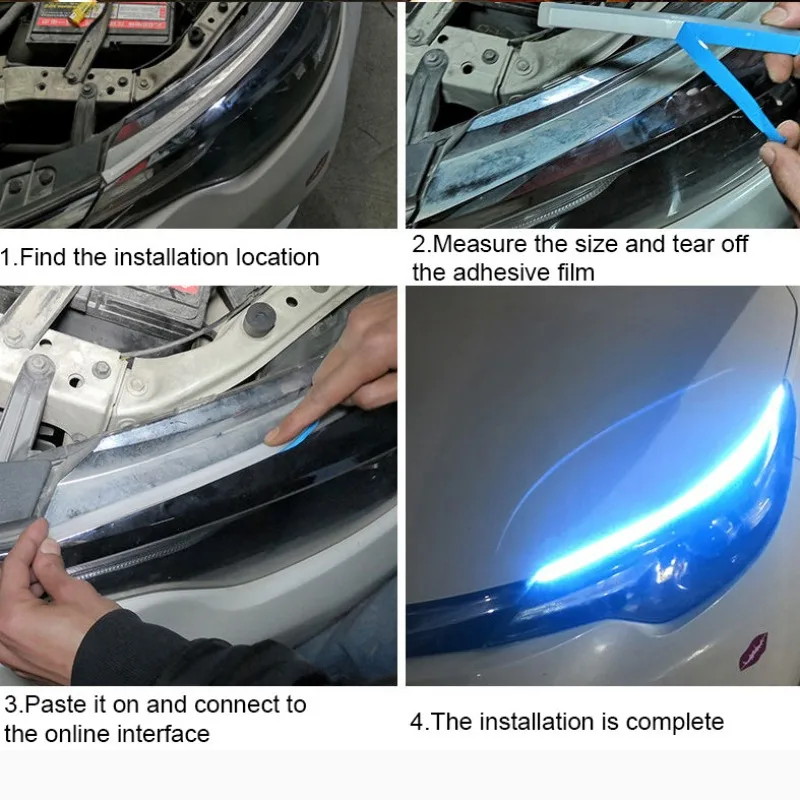 1.Find the installation location

2.Measure the size and tear off the adhesive film

3.Paste it on and connect to the online interface

4.The installation is complete