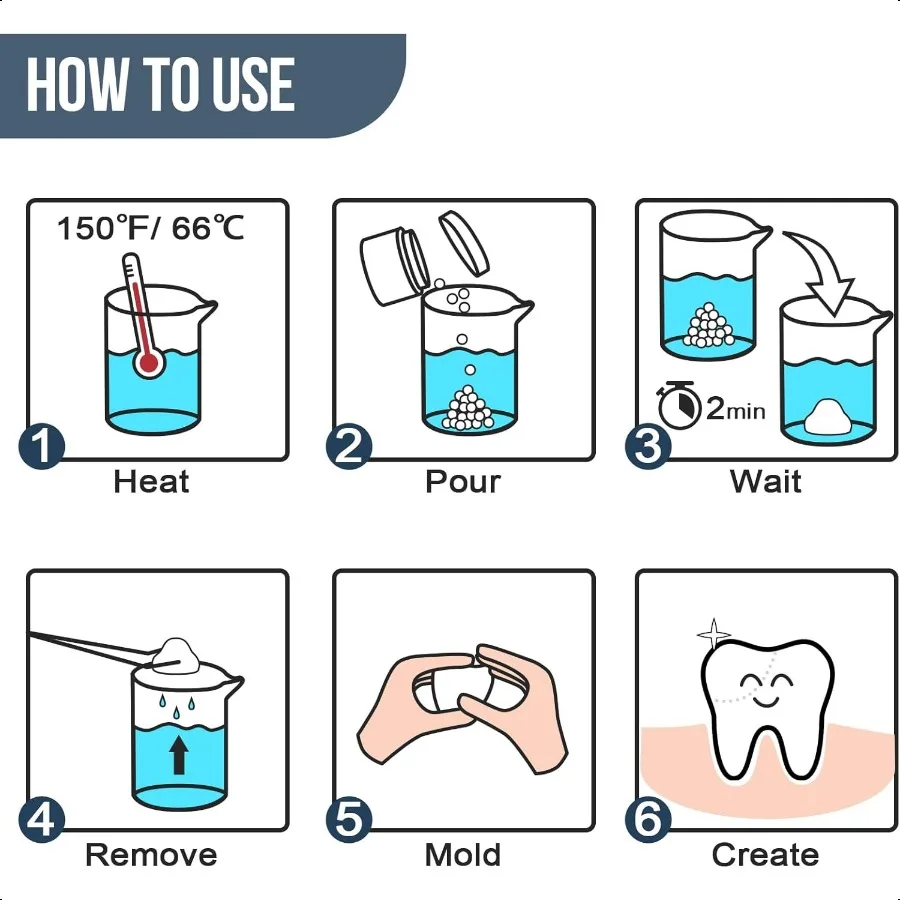 HOW TO USE

150°F/ 66°C

1
Heat

2
Pour

2min

3
Wait

4
Remove

5
Mold

6
Create