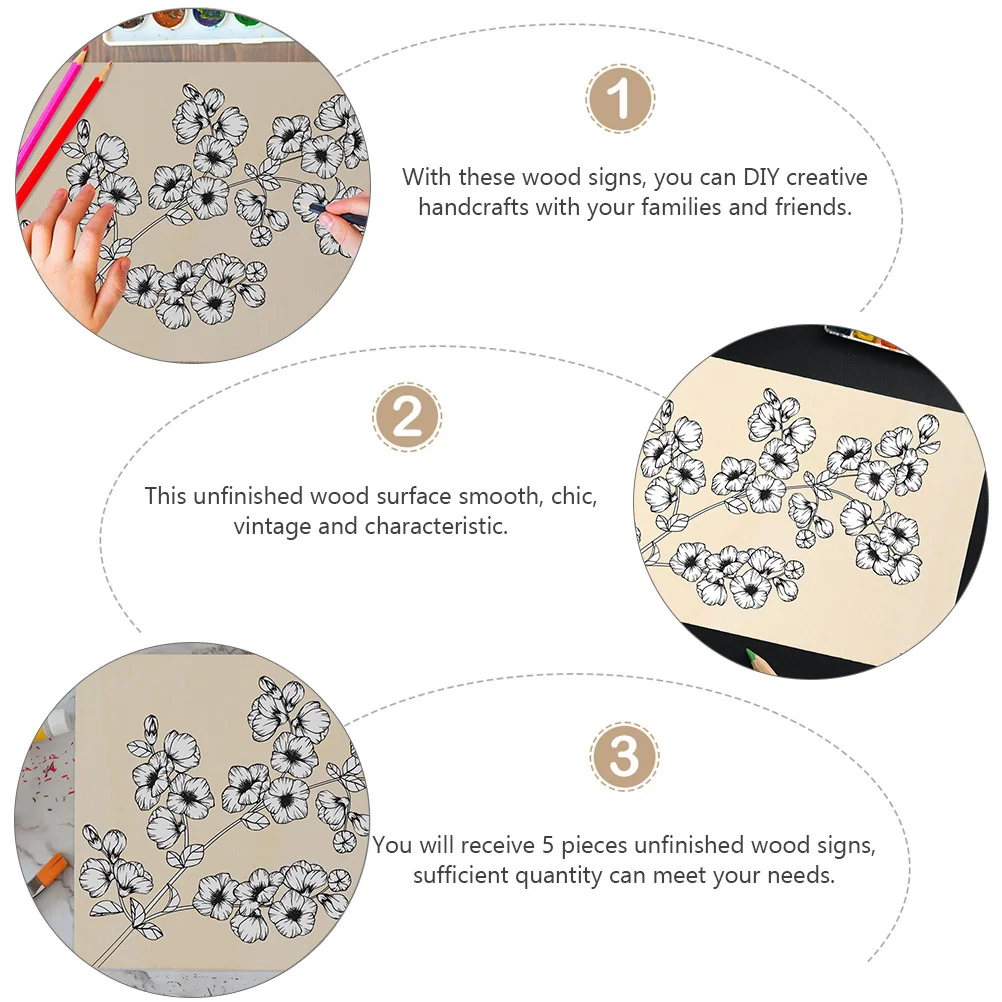 1

With these wood signs, you can DIY creative handcrafts with your families and friends.

2

This unfinished wood surface smooth, chic, vintage and characteristic.

3

You will receive 5 pieces unfinished wood signs, sufficient quantity can meet your needs.